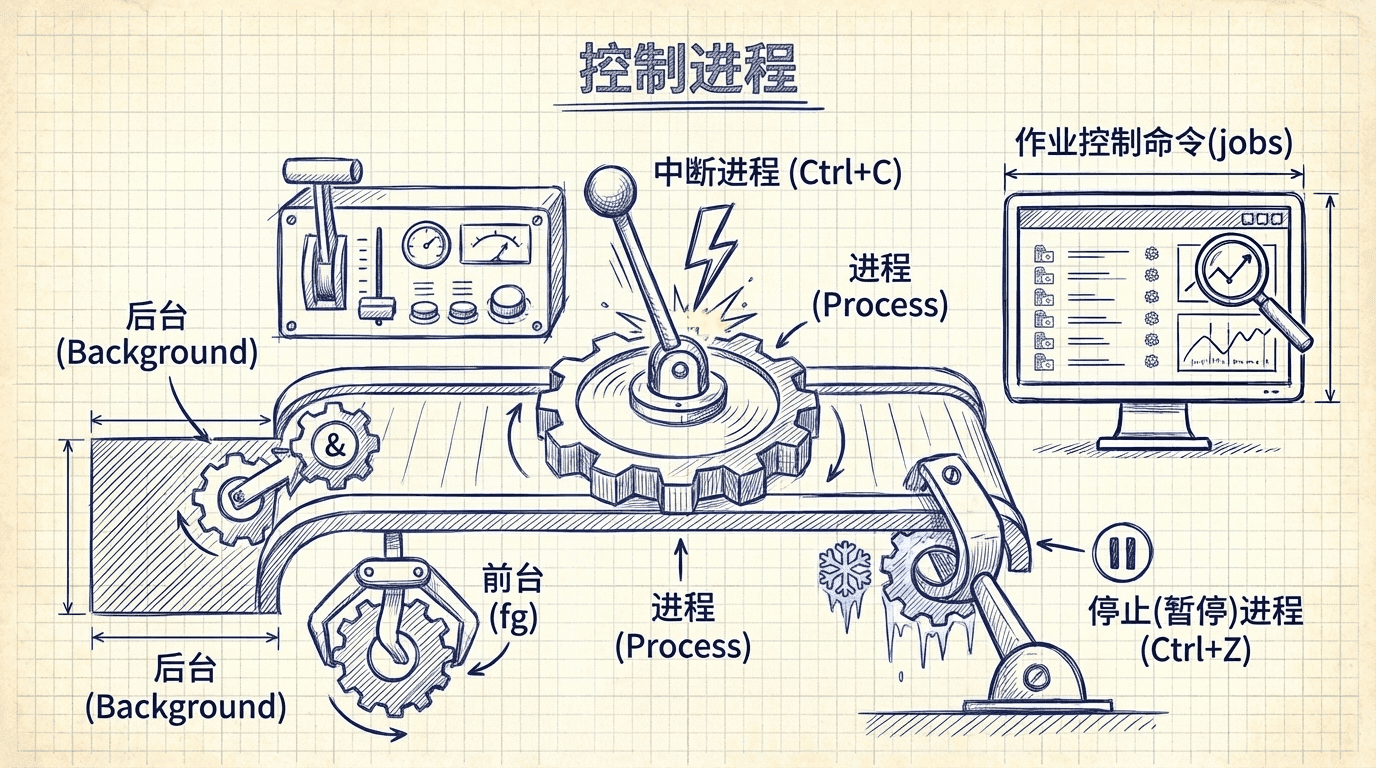 控制进程

作业控制命令(jobs)

中断进程 (Ctrl+C)

进程
(Process)

后台
(Background)

&

前台
(fg)

进程
(Process)

停止(暂停)进程
(Ctrl+Z)

后台
(Background)