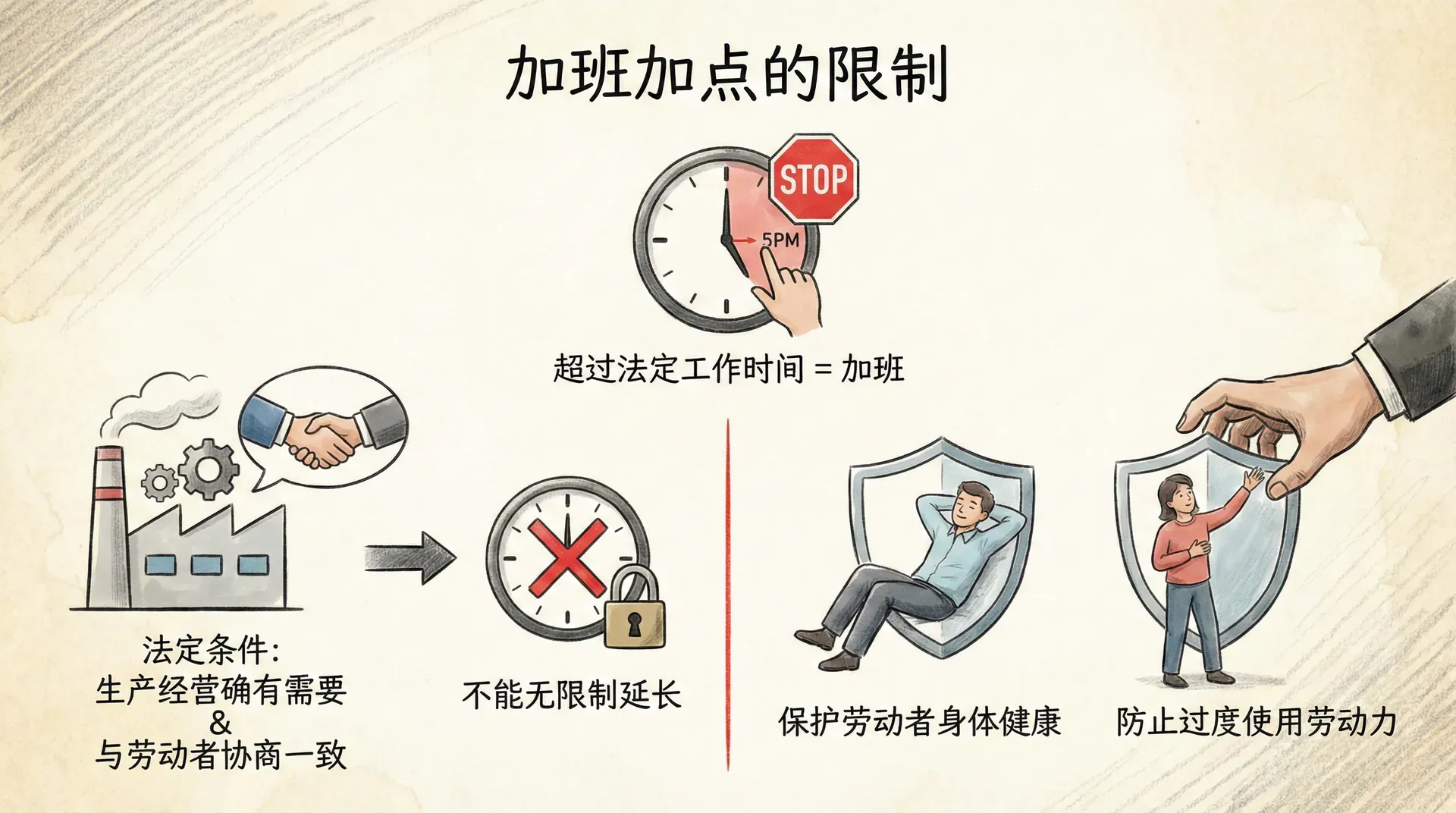 加班加点的限制

STOP

5PM

超过法定工作时间 = 加班

法定条件:
生产经营确有需要
&
与劳动者协商一致

不能无限制延长

保护劳动者身体健康

防止过度使用劳动力