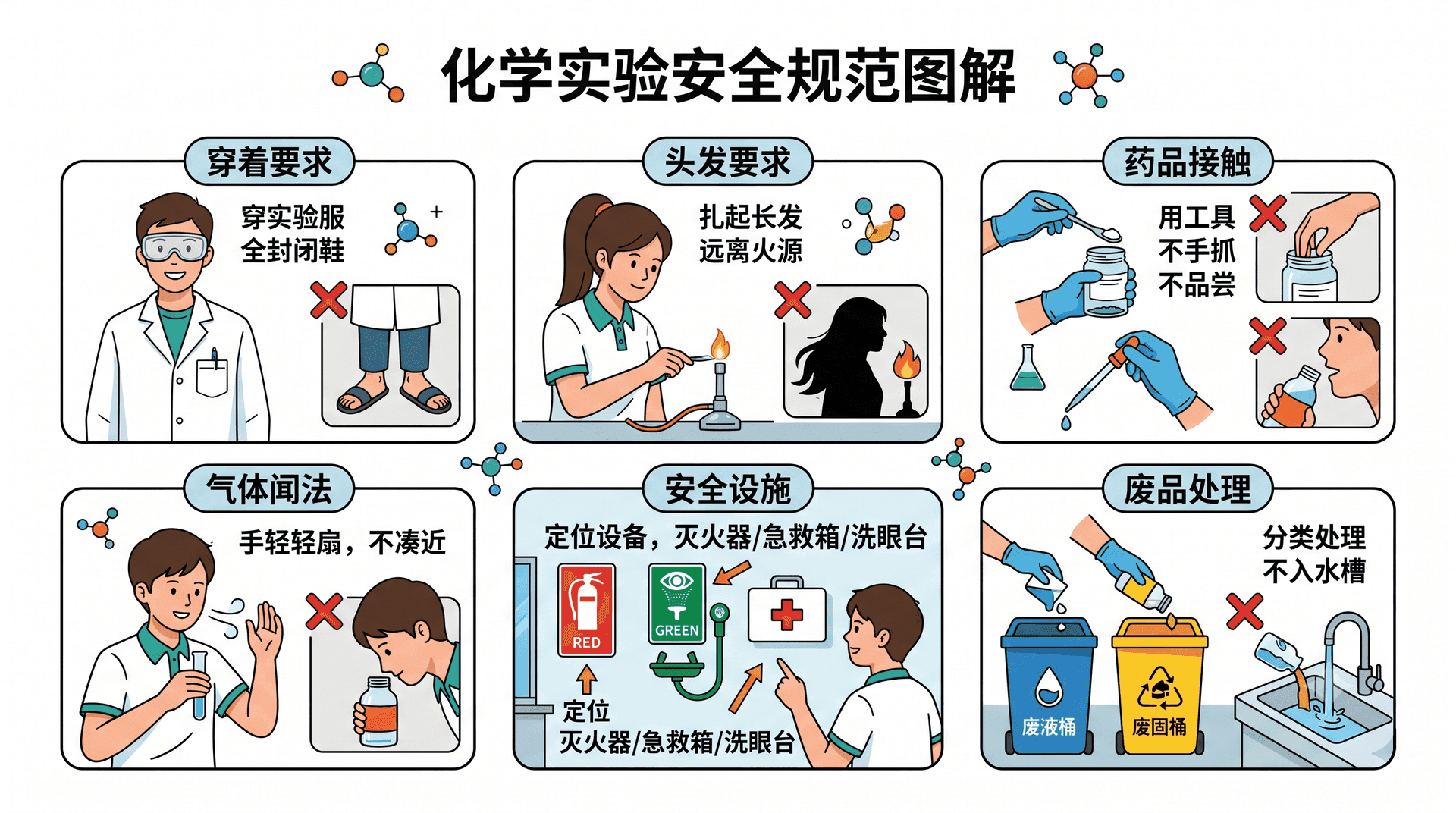 化学实验安全规范图解

穿着要求

穿实验服
全封闭鞋

头发要求

扎起长发
远离火源

药品接触

用工具
不手抓
不品尝

气体闻法

手轻轻扇，不凑近

安全设施

定位设备，灭火器/急救箱/洗眼台

RED

GREEN

定位
灭火器/急救箱/洗眼台

废品处理

分类处理
不入水槽

废液桶

废固桶