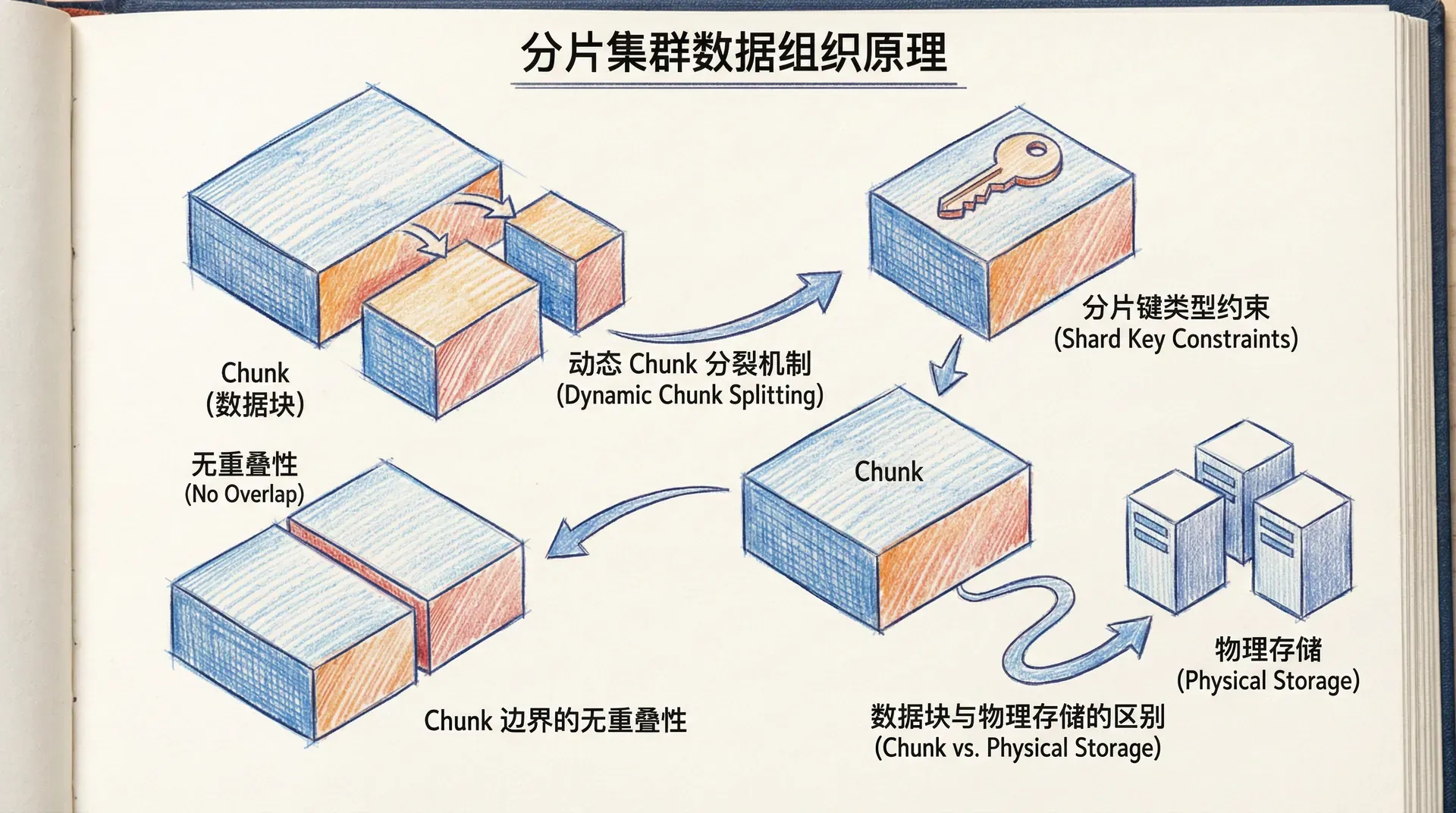 分片集群数据组织原理

Chunk
(数据块)

动态 Chunk 分裂机制
(Dynamic Chunk Splitting)

分片键类型约束
(Shard Key Constraints)

无重叠性
(No Overlap)

Chunk

Chunk 边界的无重叠性

物理存储
(Physical Storage)

数据块与物理存储的区别
(Chunk vs. Physical Storage)