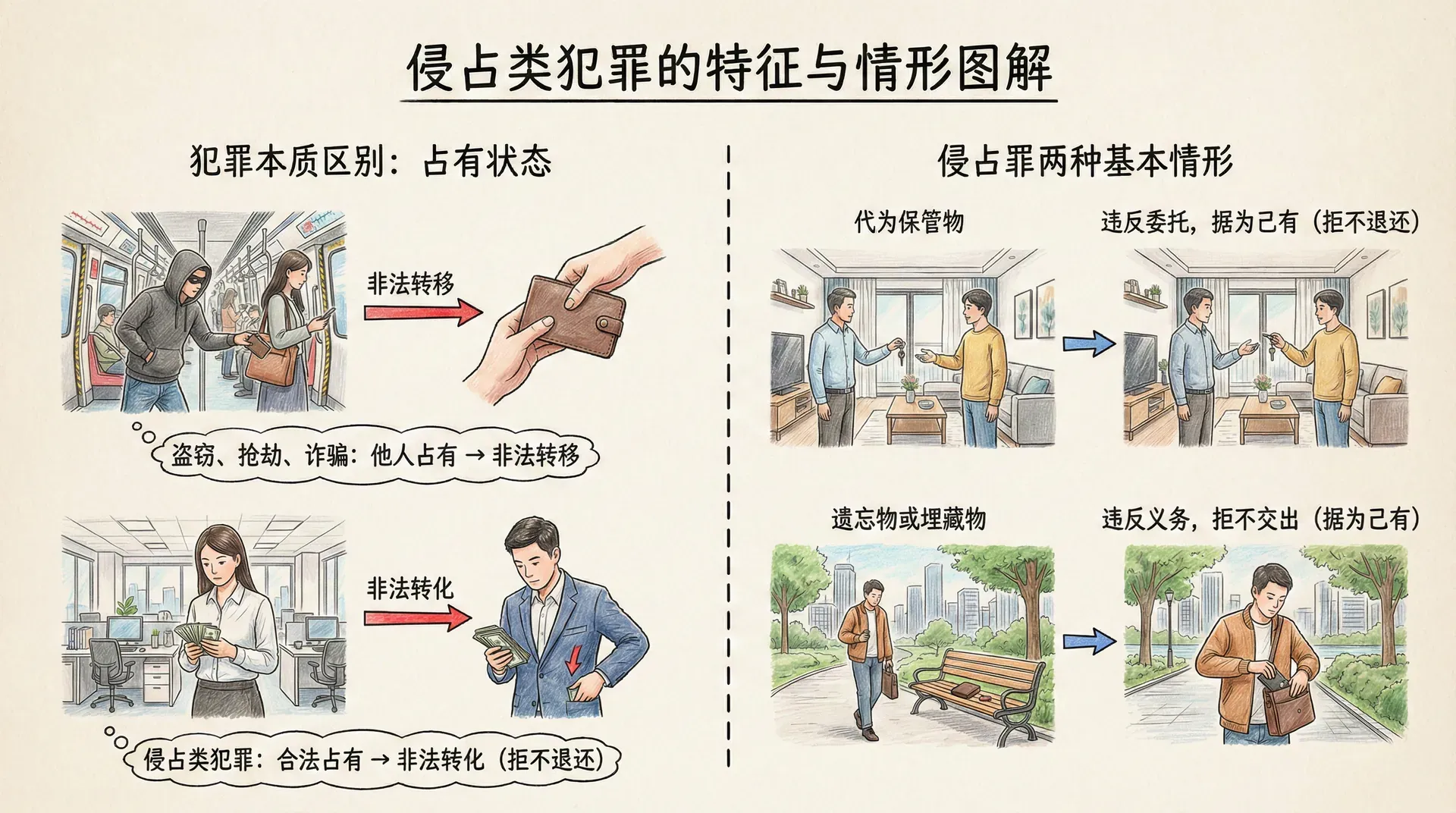 侵占类犯罪的特征与情形图解

犯罪本质区别：占有状态

非法转移

盗窃、抢劫、诈骗：他人占有 → 非法转移

非法转化

侵占类犯罪：合法占有 → 非法转化（拒不退还）

侵占罪两种基本情形

代为保管物

违反委托，据为己有（拒不退还）

遗忘物或埋藏物

违反义务，拒不交出（据为己有）