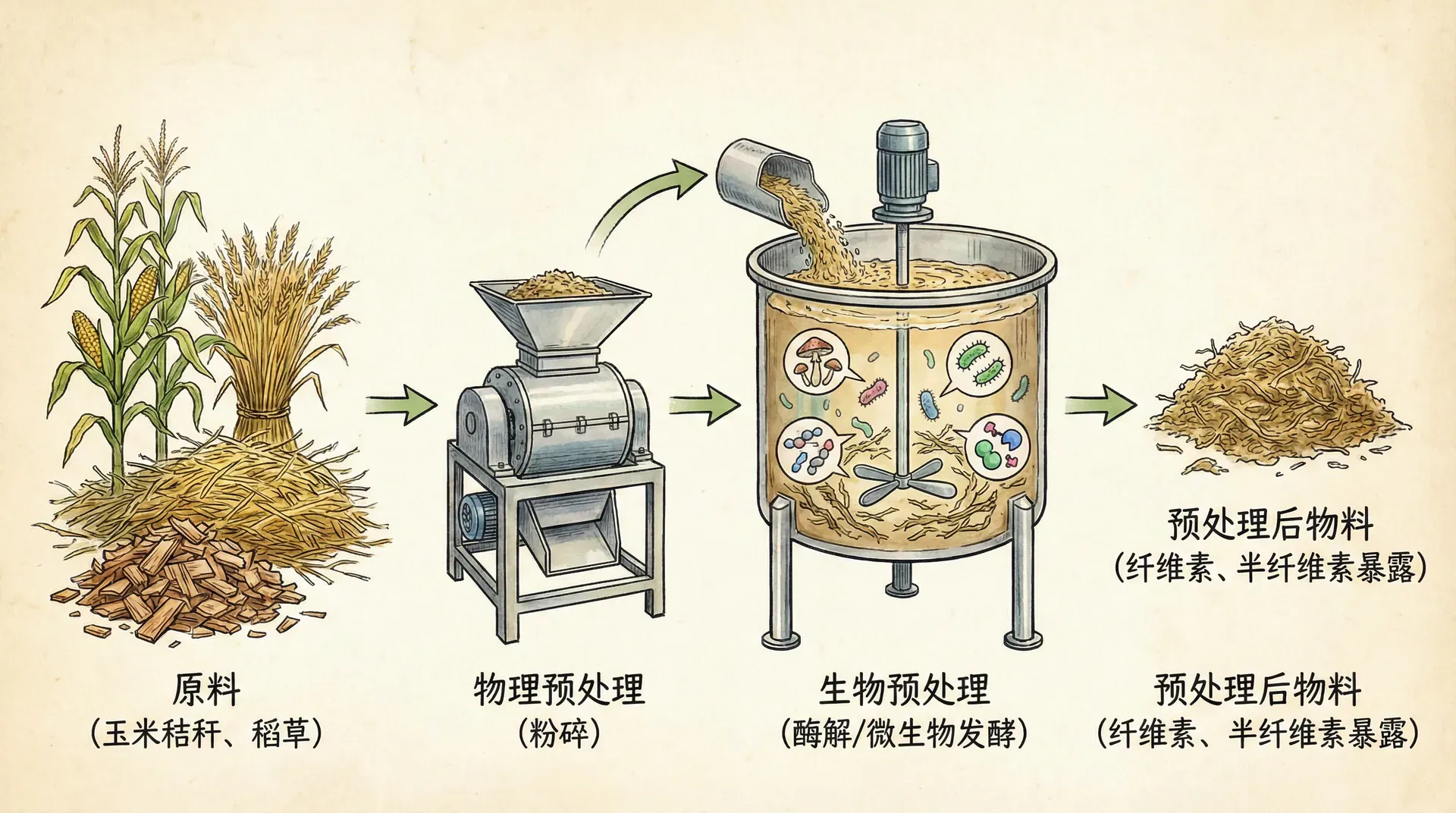 预处理后物料
（纤维素、半纤维素暴露）

原料
（玉米秸秆、稻草）

物理预处理
（粉碎）

生物预处理
（酶解/微生物发酵）

预处理后物料
（纤维素、半纤维素暴露）