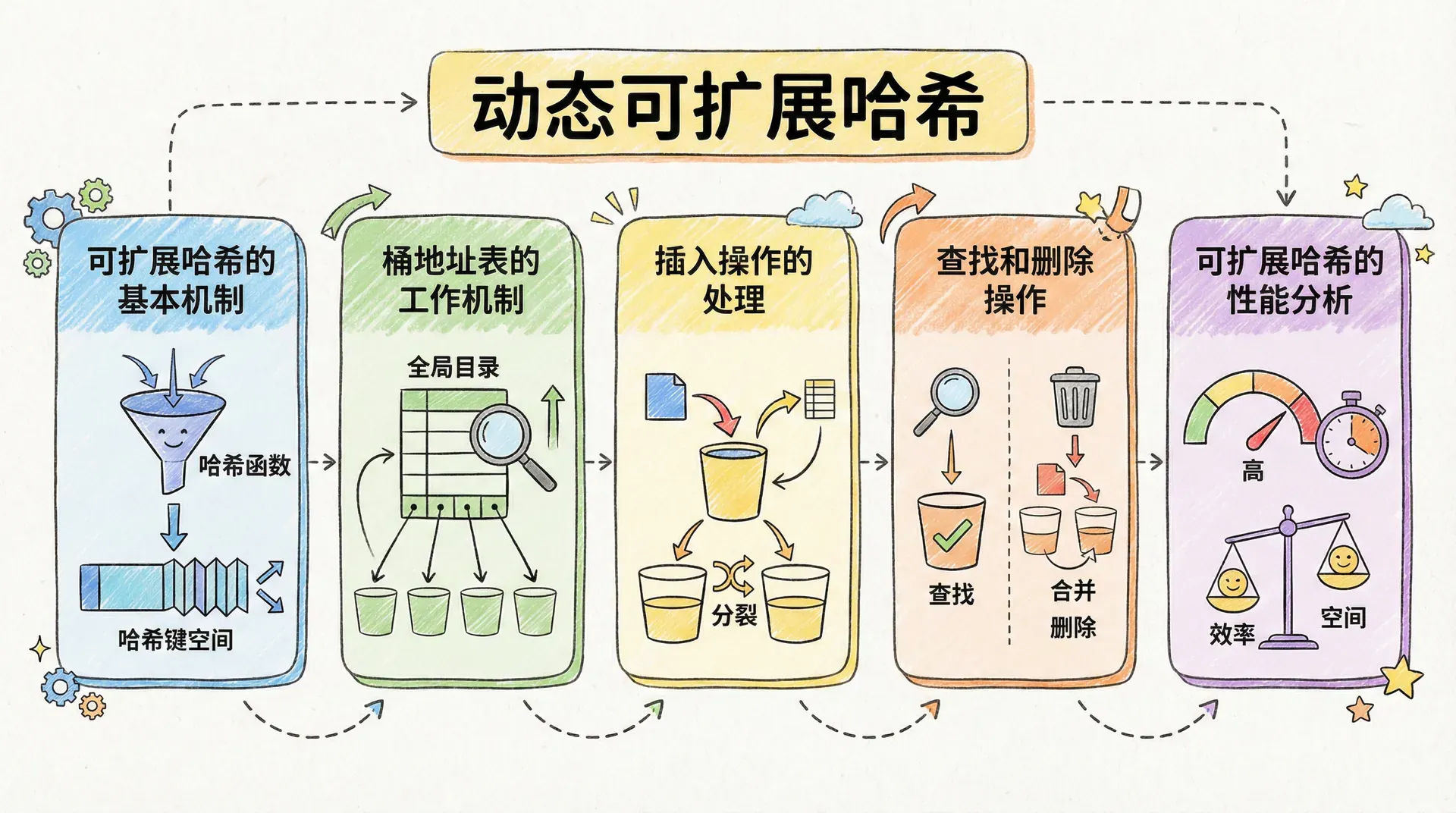 动态可扩展哈希

可扩展哈希的基本机制

哈希函数

哈希键空间

桶地址表的工作机制

全局目录

插入操作的处理

分裂

查找和删除操作

查找

合并

删除

可扩展哈希的性能分析

高

效率

空间