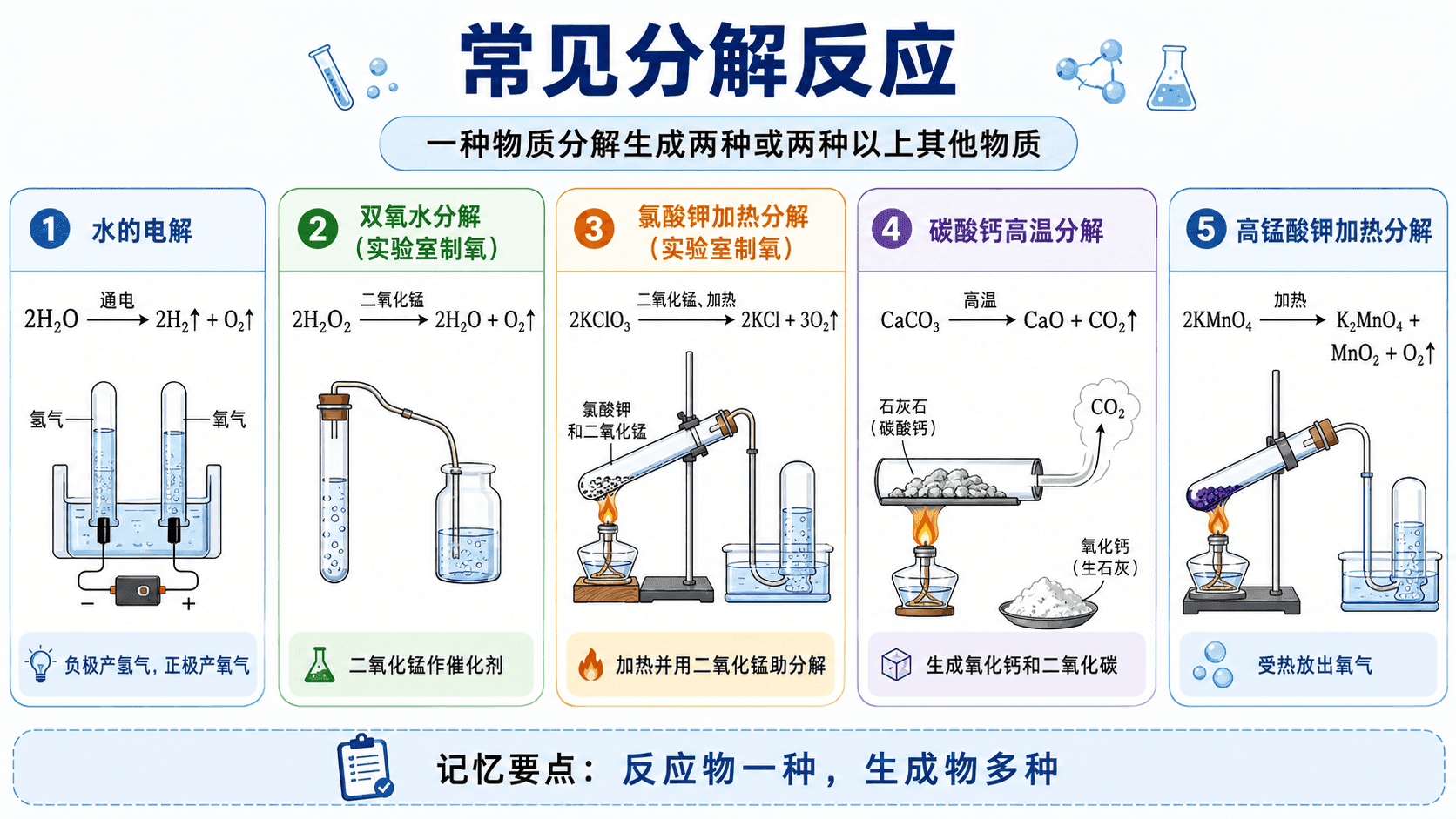 常见分解反应

一种物质分解生成两种或两种以上其他物质

1 水的电解

$2H_2O \xrightarrow{通电} 2H_2\uparrow + O_2\uparrow$

氢气
氧气
−
+

负极产氢气，正极产氧气

2 双氧水分解（实验室制氧）

$2H_2O_2 \xrightarrow{二氧化锰} 2H_2O + O_2\uparrow$

二氧化锰作催化剂

3 氯酸钾加热分解（实验室制氧）

$2KClO_3 \xrightarrow{二氧化锰、加热} 2KCl + 3O_2\uparrow$

氯酸钾和二氧化锰

加热并用二氧化锰助分解

4 碳酸钙高温分解

$CaCO_3 \xrightarrow{高温} CaO + CO_2\uparrow$

石灰石（碳酸钙）
$CO_2$
氧化钙（生石灰）

生成氧化钙和二氧化碳

5 高锰酸钾加热分解

$2KMnO_4 \xrightarrow{加热} K_2MnO_4 + MnO_2 + O_2\uparrow$

受热放出氧气

记忆要点：反应物一种，生成物多种