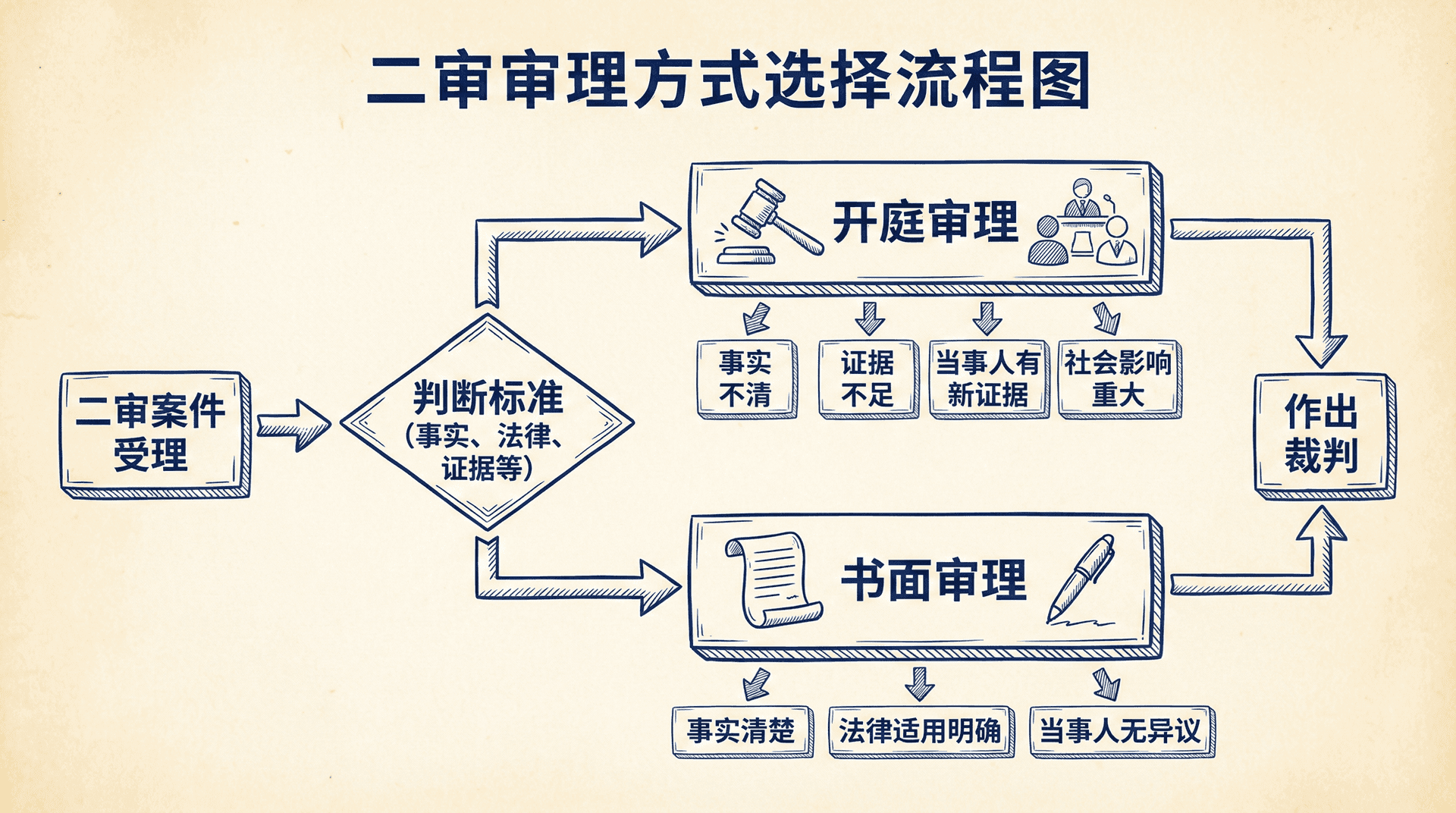 二审审理方式选择流程图

二审案件受理

判断标准（事实、法律、证据等）

开庭审理

事实不清

证据不足

当事人有新证据

社会影响重大

书面审理

事实清楚

法律适用明确

当事人无异议

作出裁判