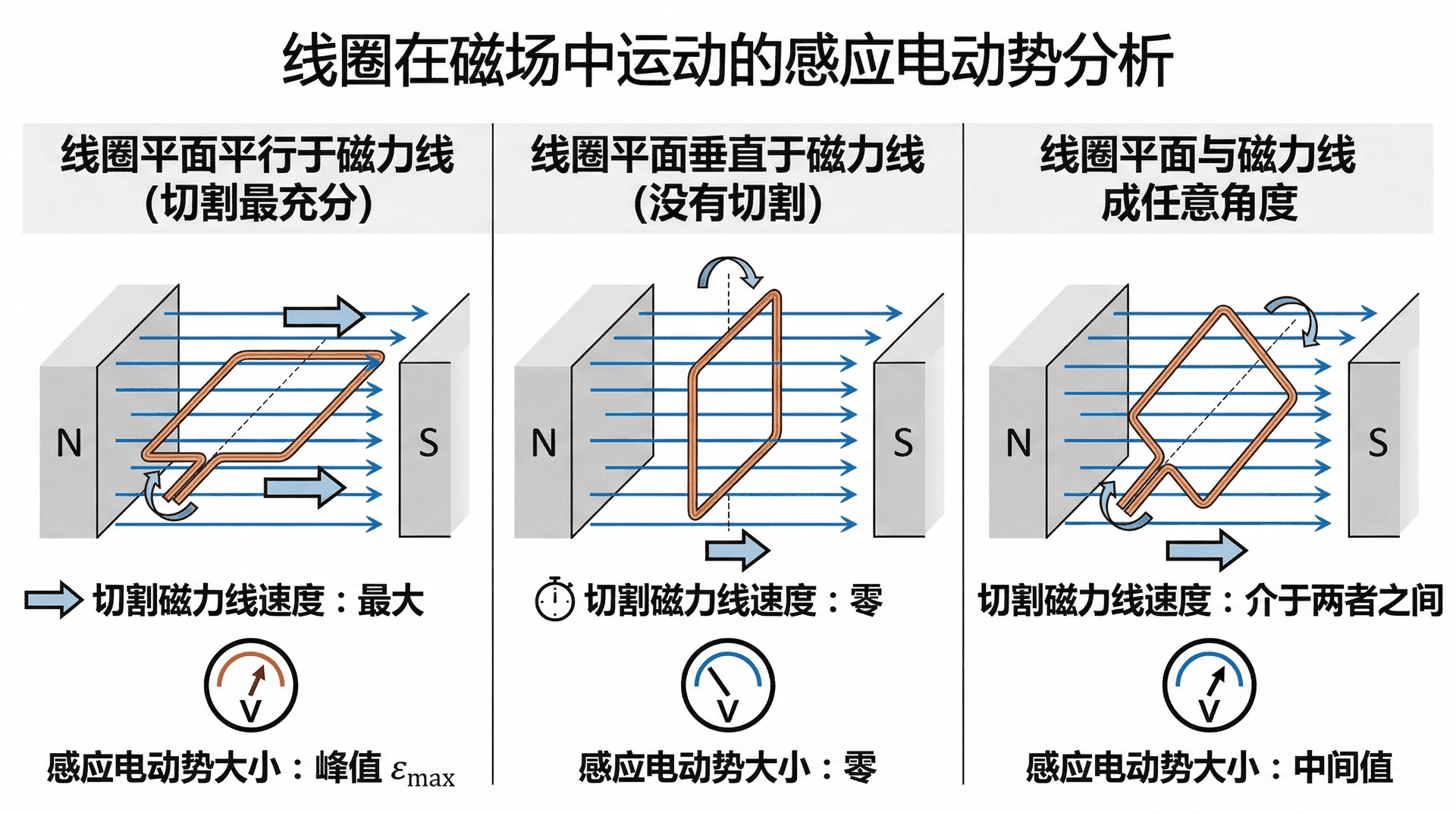 线圈在磁场中运动的感应电动势分析

线圈平面平行于磁力线
(切割最充分)

N

S

切割磁力线速度：最大

V

感应电动势大小：峰值 $\varepsilon_{max}$

线圈平面垂直于磁力线
(没有切割)

N

S

切割磁力线速度：零

V

感应电动势大小：零

线圈平面与磁力线
成任意角度

N

S

切割磁力线速度：介于两者之间

V

感应电动势大小：中间值