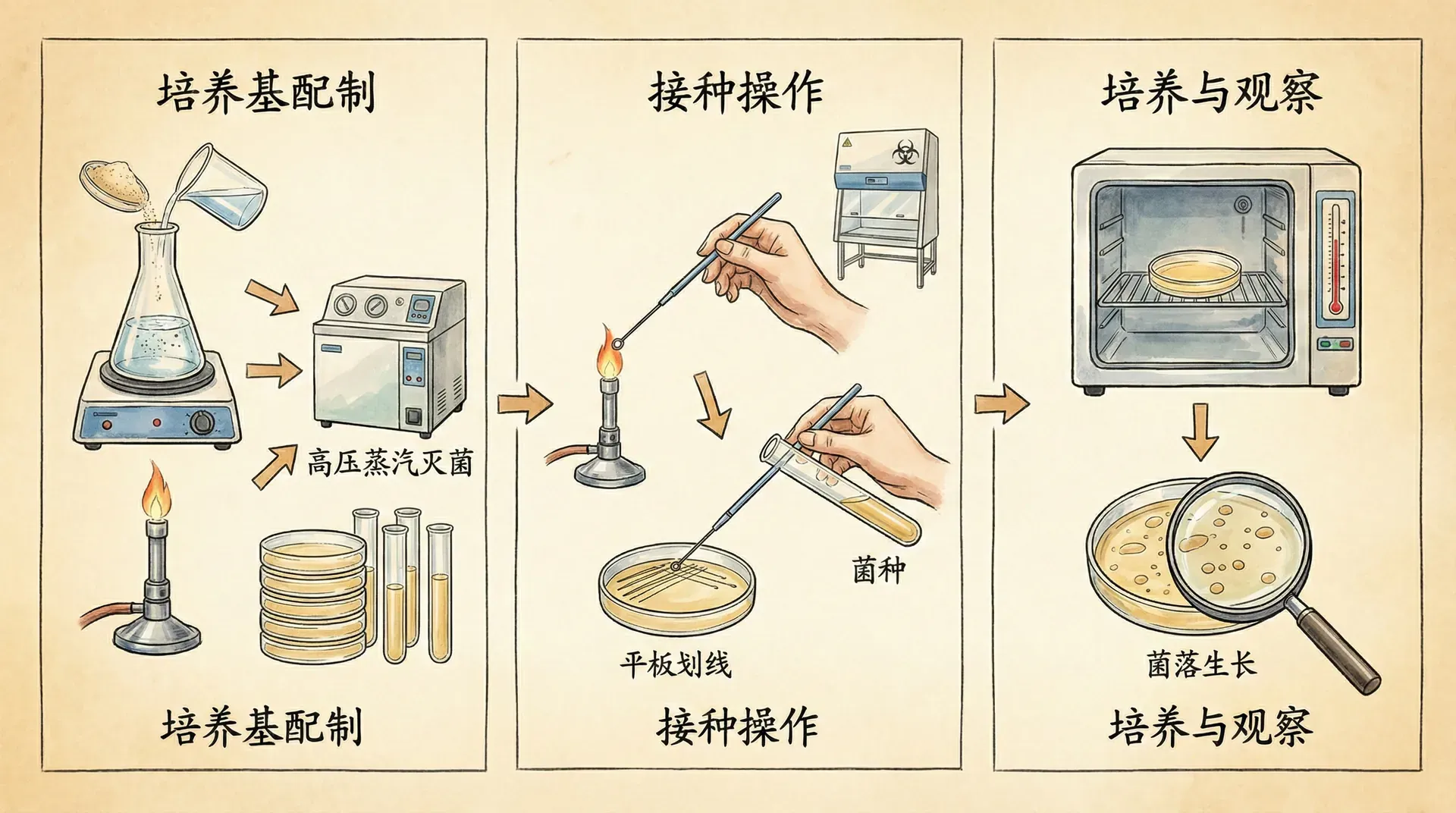 培养基配制

高压蒸汽灭菌

培养基配制

接种操作

菌种

平板划线

接种操作

培养与观察

菌落生长

培养与观察