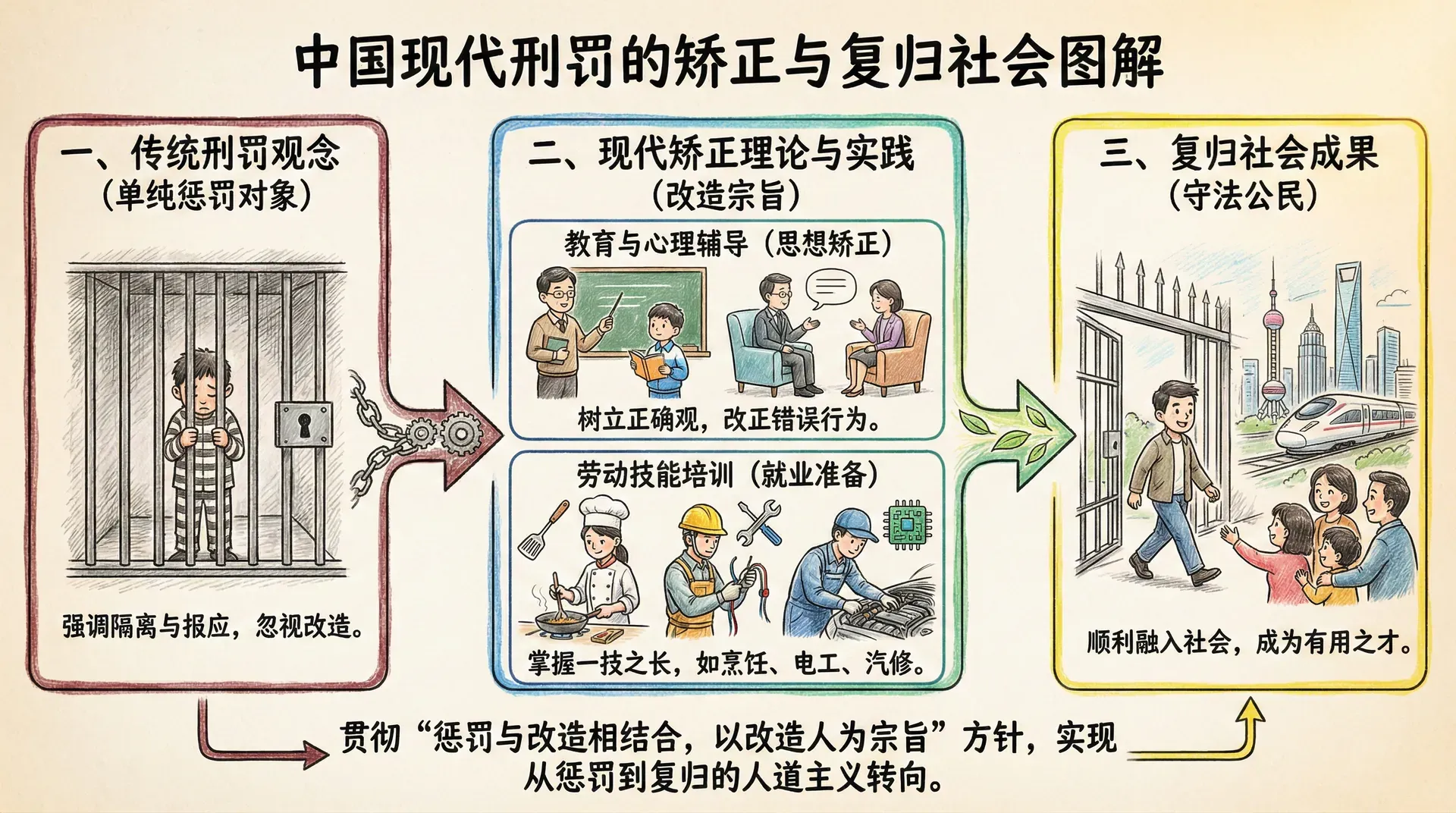 中国现代刑罚的矫正与复归社会图解

一、传统刑罚观念
（单纯惩罚对象）

强调隔离与报应，忽视改造。

二、现代矫正理论与实践
（改造宗旨）

教育与心理辅导（思想矫正）

树立正确观，改正错误行为。

劳动技能培训（就业准备）

掌握一技之长，如烹饪、电工、汽修。

三、复归社会成果
（守法公民）

顺利融入社会，成为有用之才。

贯彻“惩罚与改造相结合，以改造人为宗旨”方针，实现从惩罚到复归的人道主义转向。