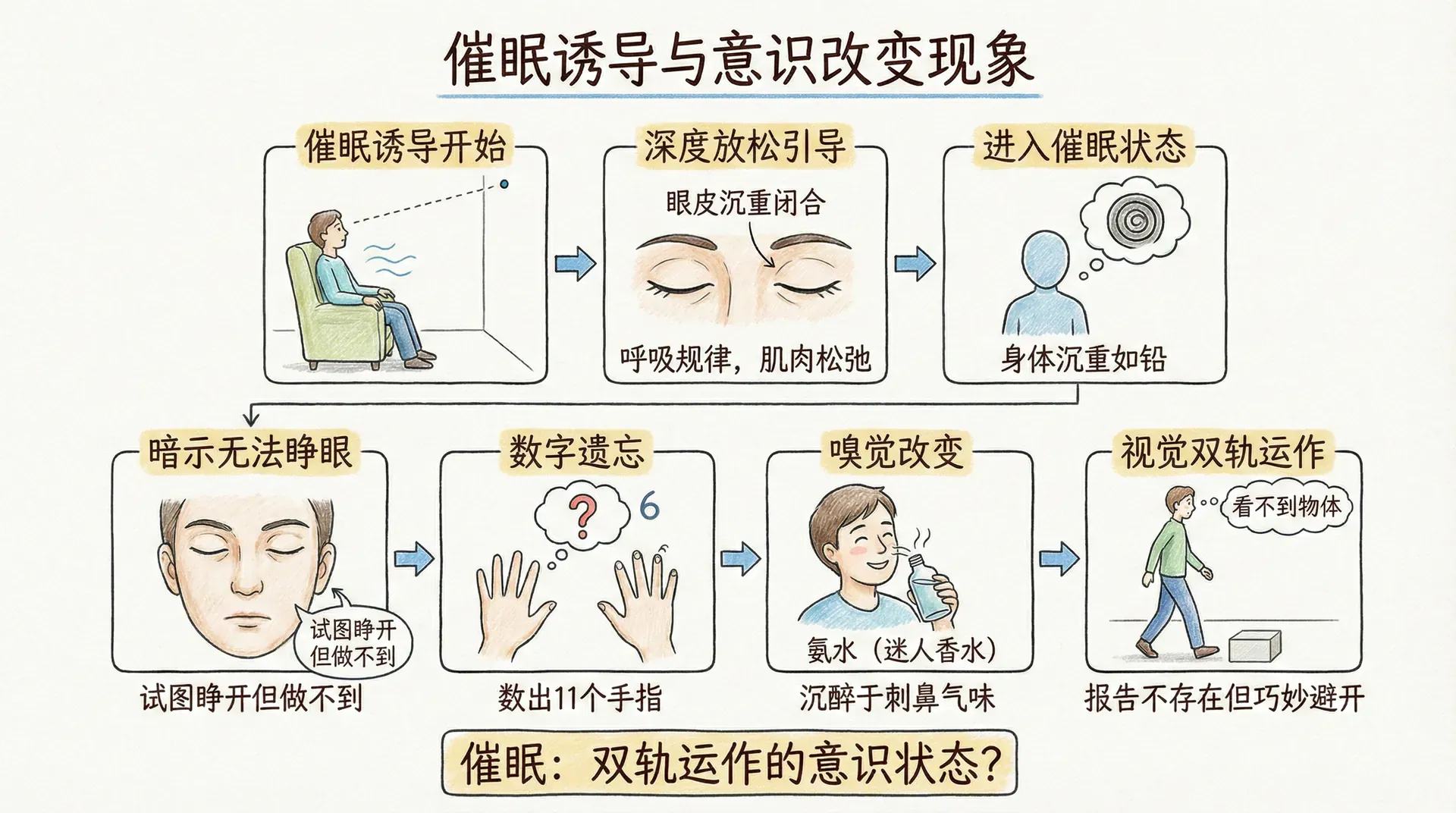 催眠诱导与意识改变现象

催眠诱导开始

深度放松引导

眼皮沉重闭合

呼吸规律，肌肉松弛

进入催眠状态

身体沉重如铅

暗示无法睁眼

试图睁开但做不到

试图睁开但做不到

数字遗忘

?

6

数出11个手指

嗅觉改变

氨水（迷人香水）

沉醉于刺鼻气味

视觉双轨运作

看不到物体

报告不存在但巧妙避开

催眠：双轨运作的意识状态？