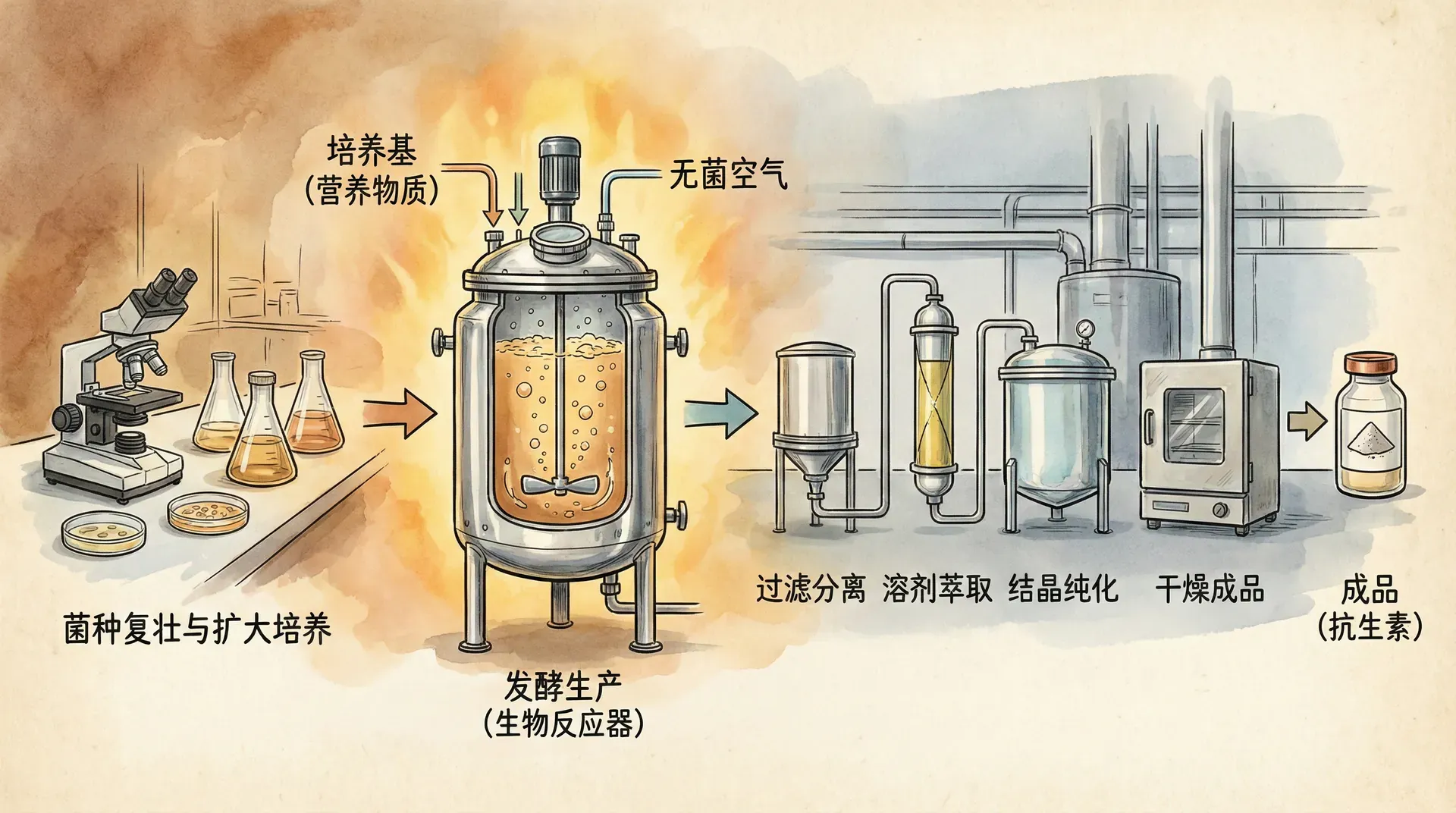 培养基
(营养物质)

无菌空气

菌种复壮与扩大培养

发酵生产
(生物反应器)

过滤分离 溶剂萃取 结晶纯化 干燥成品

成品
(抗生素)