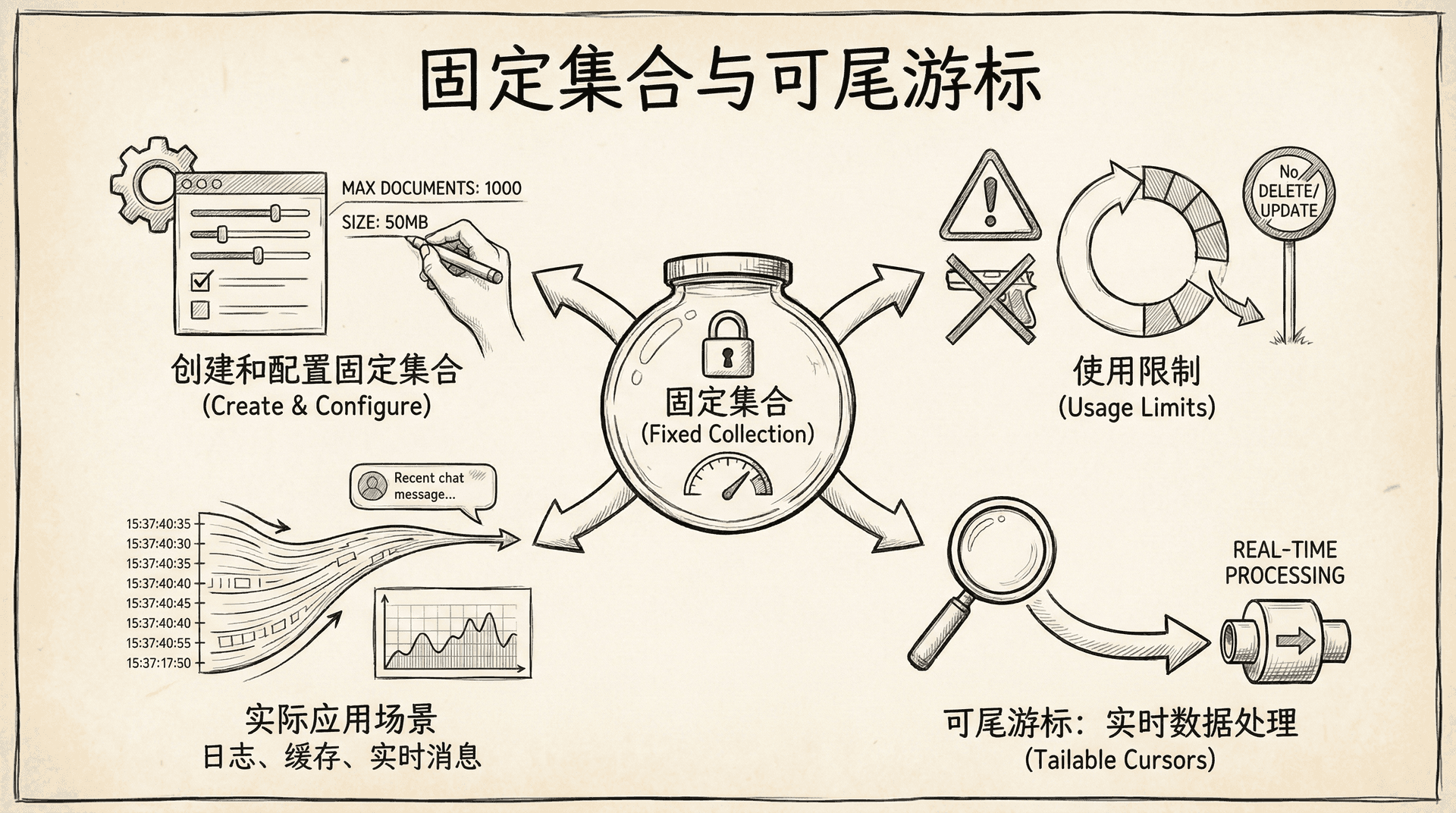 固定集合与可尾游标

MAX DOCUMENTS: 1000

SIZE: 50MB

创建和配置固定集合
(Create & Configure)

固定集合
(Fixed Collection)

No DELETE/ UPDATE

使用限制
(Usage Limits)

Recent chat message...

15:37:40:35
15:37:40:30
15:37:40:35
15:37:40:40
15:37:40:45
15:37:40:40
15:37:40:55
15:37:17:50

实际应用场景
日志、缓存、实时消息

REAL-TIME PROCESSING

可尾游标：实时数据处理
(Tailable Cursors)