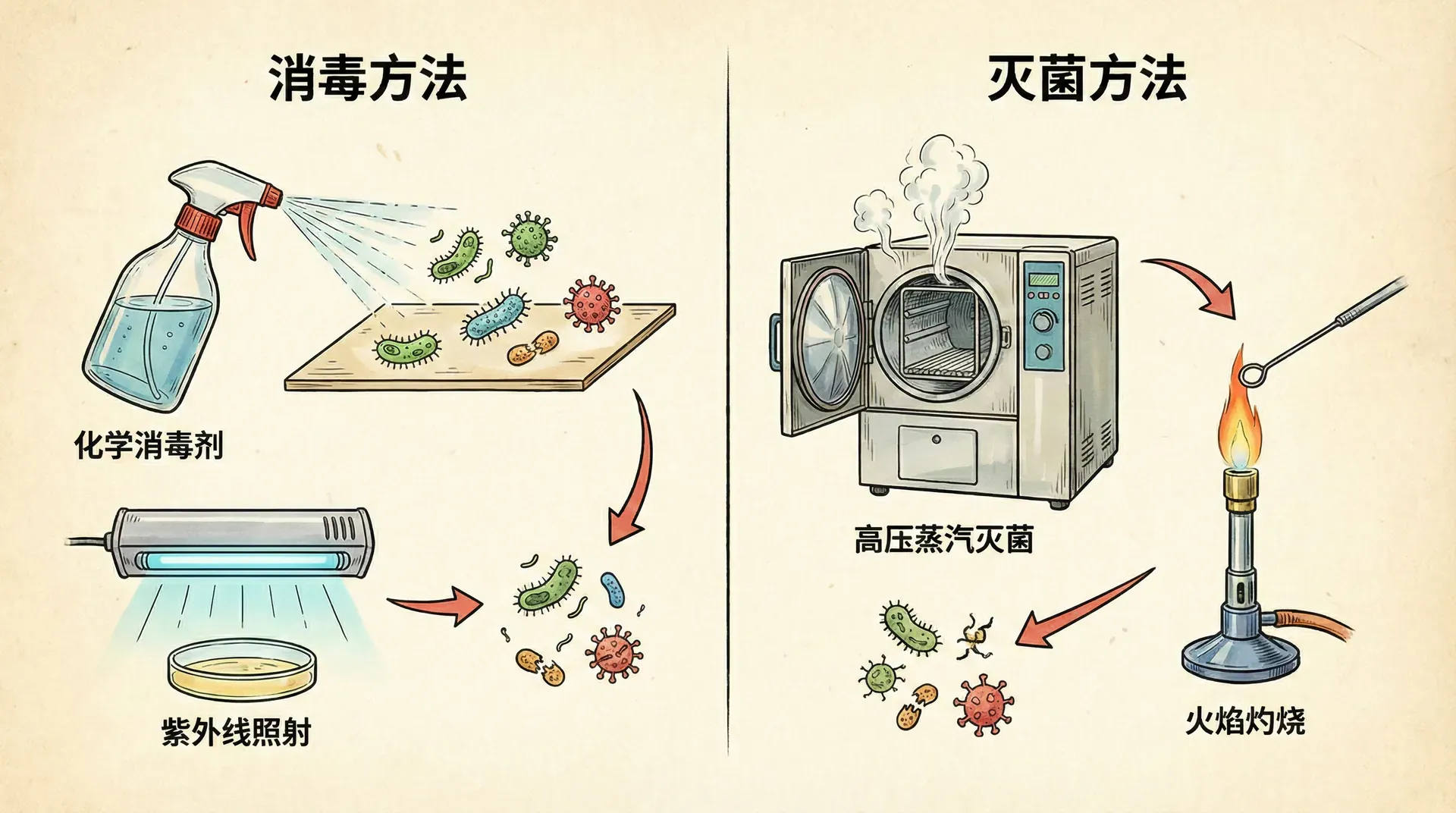 消毒方法

化学消毒剂

紫外线照射

灭菌方法

高压蒸汽灭菌

火焰灼烧