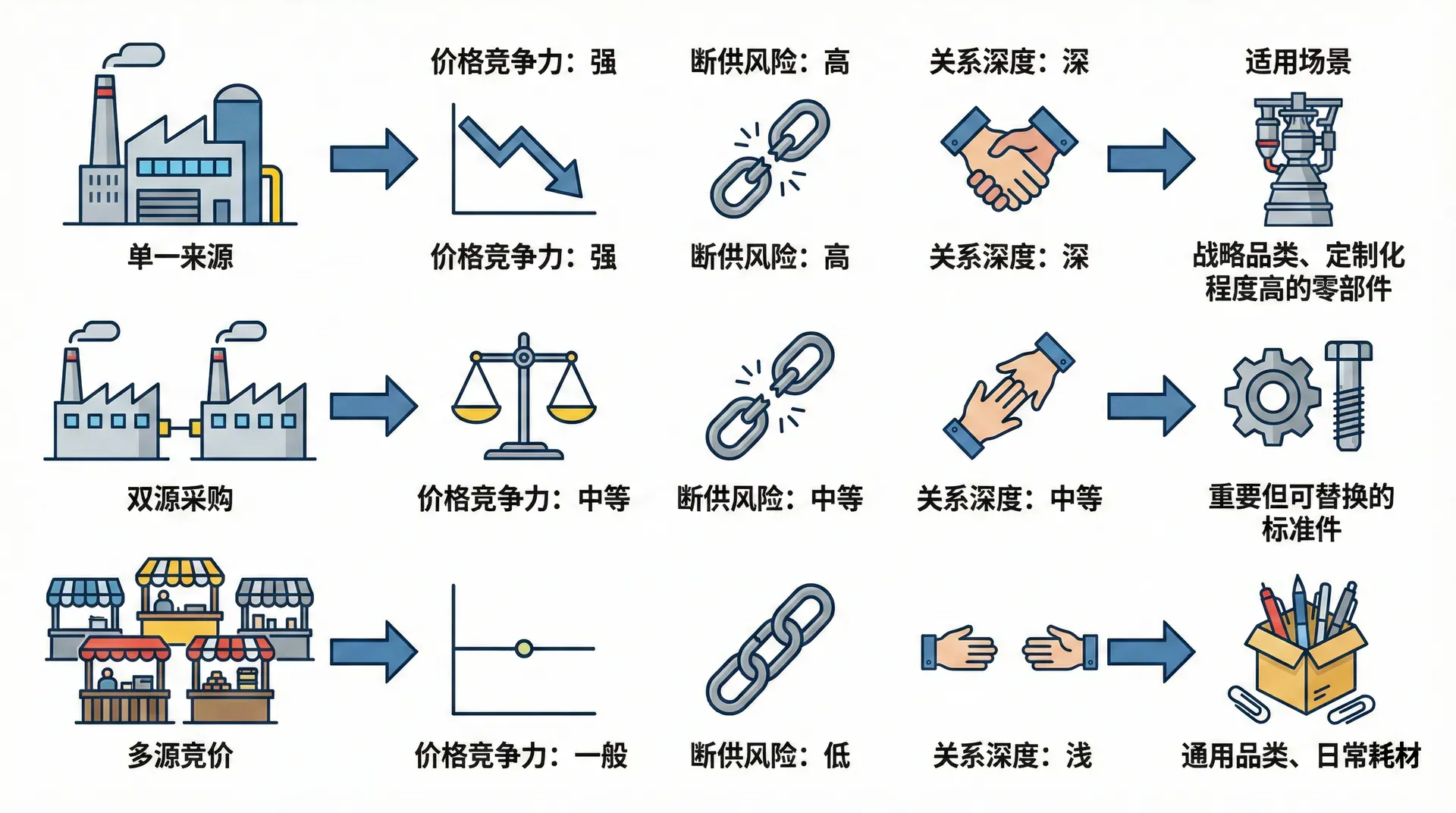 价格竞争力：强　断供风险：高　关系深度：深　适用场景

单一来源　价格竞争力：强　断供风险：高　关系深度：深　战略品类、定制化程度高的零部件

双源采购　价格竞争力：中等　断供风险：中等　关系深度：中等　重要但可替换的标准件

多源竞价　价格竞争力：一般　断供风险：低　关系深度：浅　通用品类、日常耗材