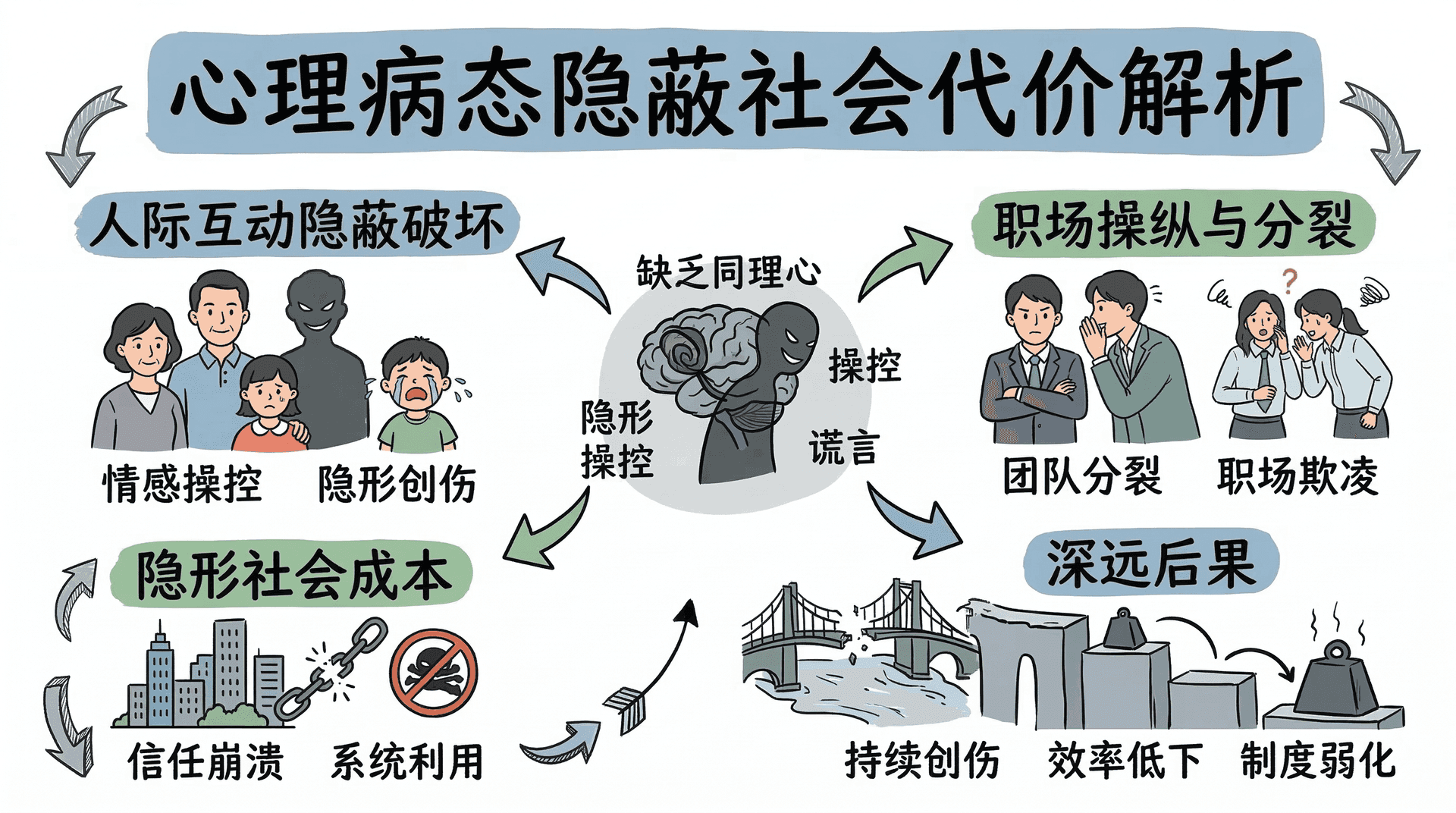 心理病态隐蔽社会代价解析

人际互动隐蔽破坏

情感操控　隐形创伤

缺乏同理心

操控

隐形操控

谎言

职场操纵与分裂

团队分裂　职场欺凌

隐形社会成本

信任崩溃　系统利用

深远后果

持续创伤　效率低下　制度弱化