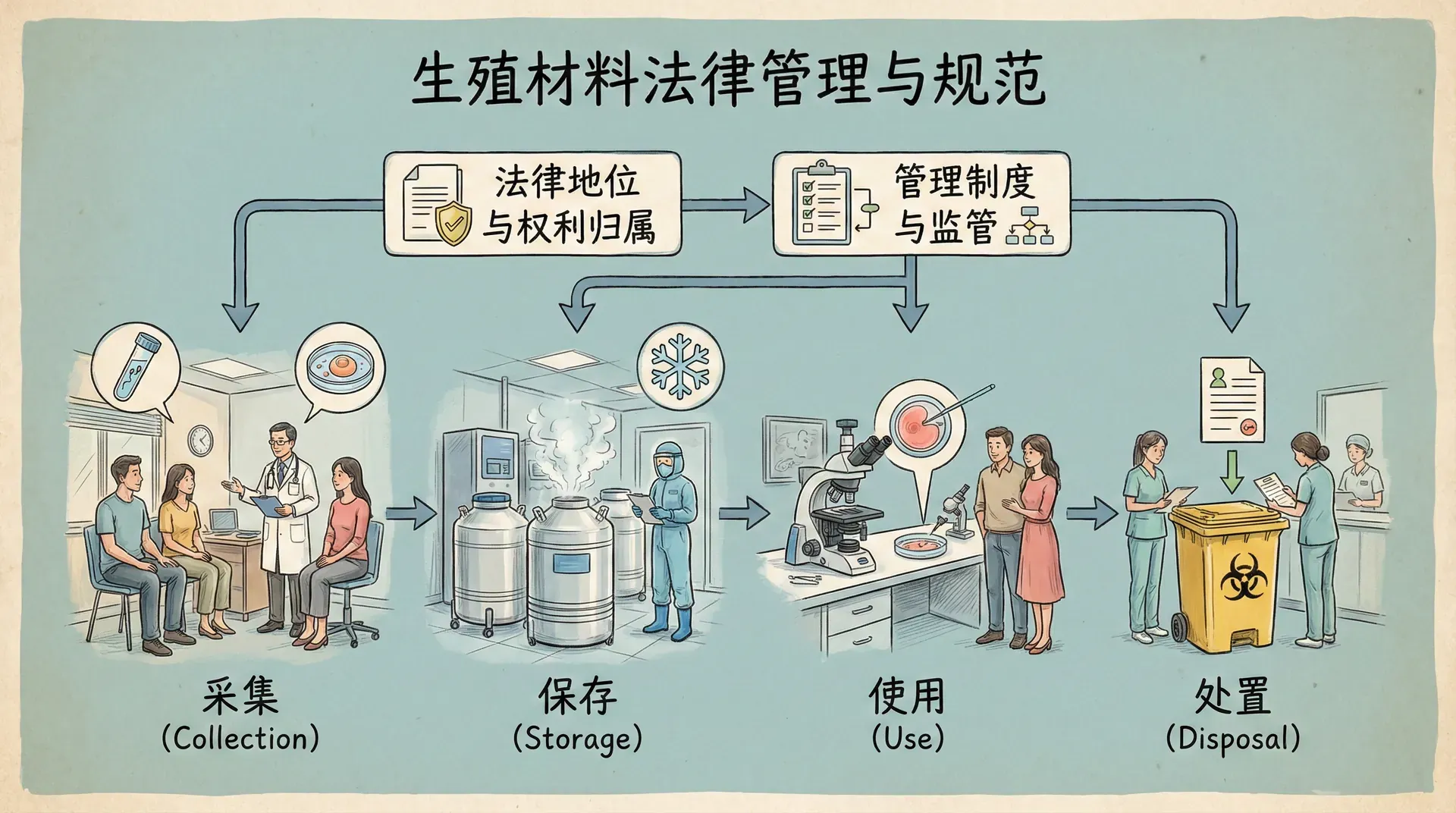 生殖材料法律管理与规范

法律地位与权利归属

管理制度与监管

采集
(Collection)

保存
(Storage)

使用
(Use)

处置
(Disposal)