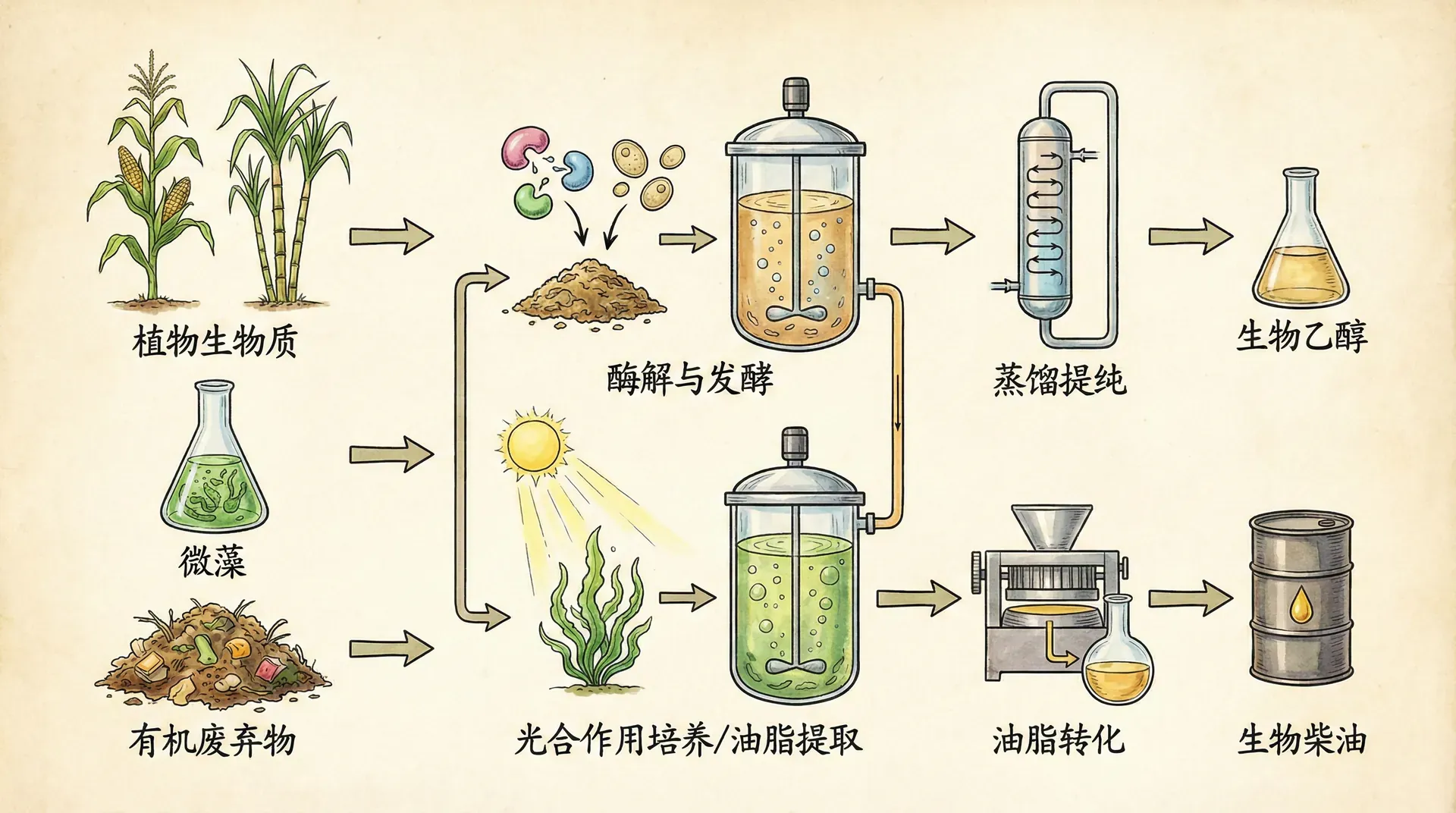 植物生物质

微藻

有机废弃物

酶解与发酵

光合作用培养/油脂提取

蒸馏提纯

油脂转化

生物乙醇

生物柴油