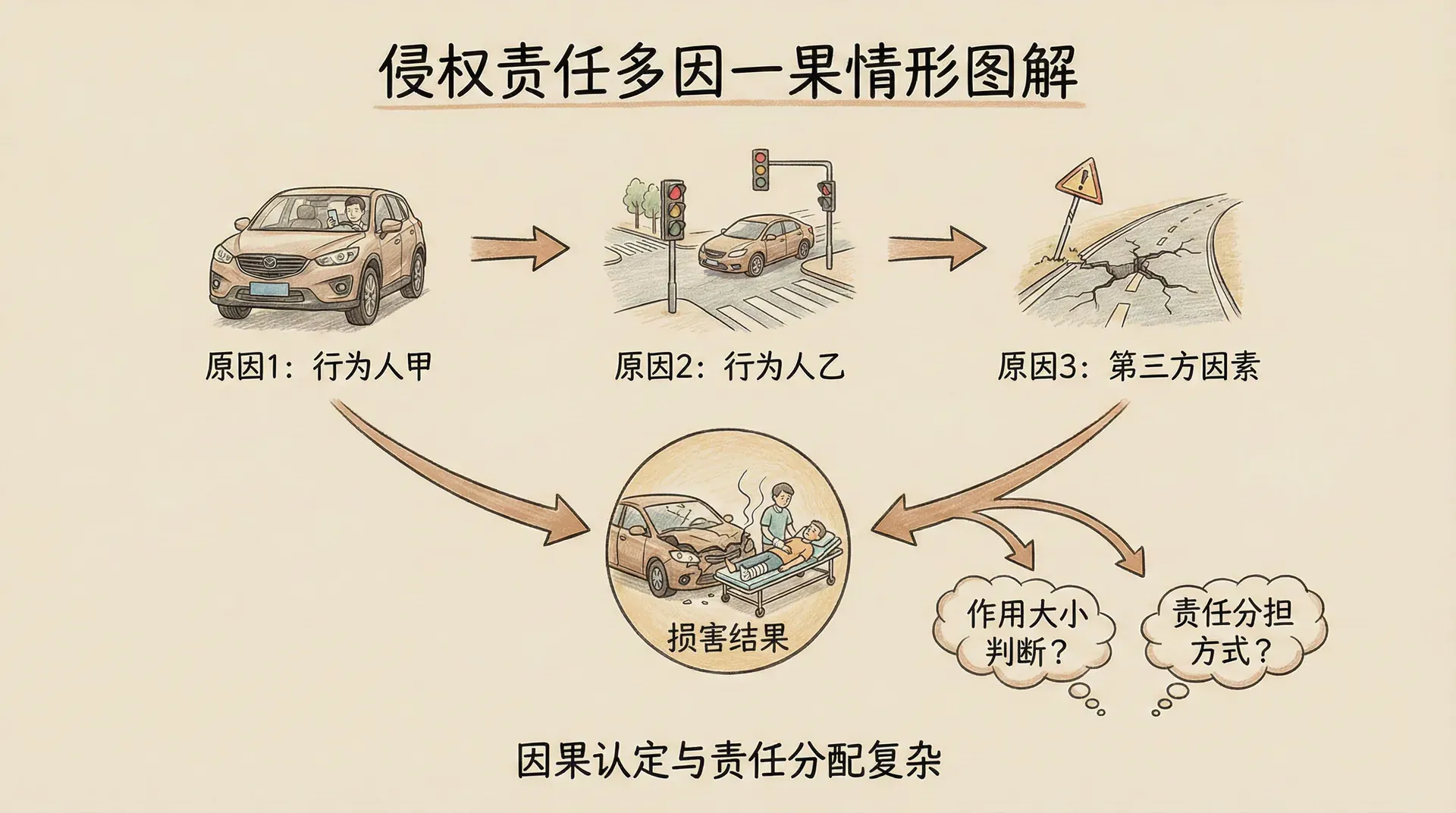 侵权责任多因一果情形图解

原因1：行为人甲

原因2：行为人乙

原因3：第三方因素

损害结果

作用大小判断？

责任分担方式？

因果认定与责任分配复杂