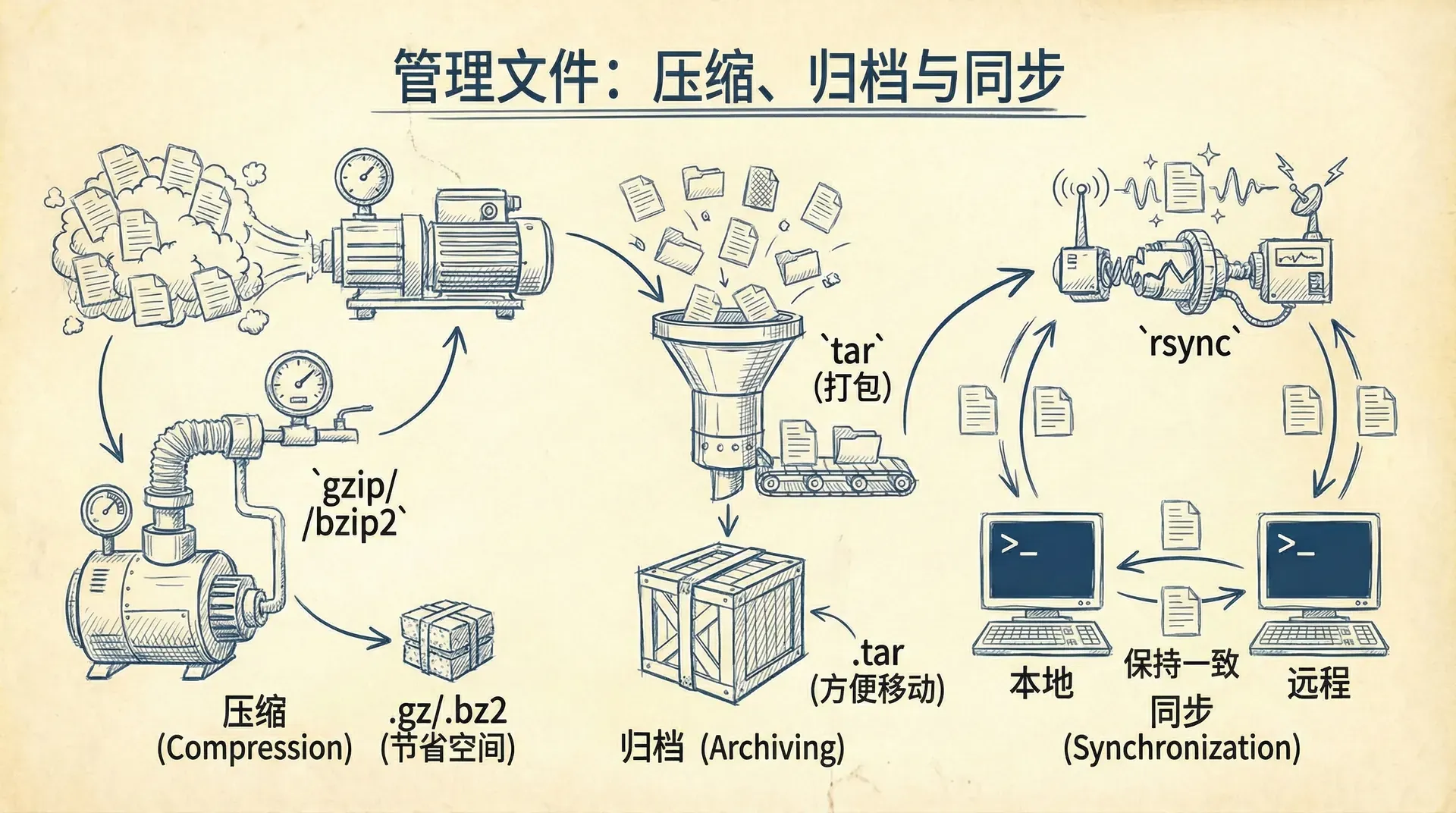 管理文件：压缩、归档与同步

`gzip/
/bzip2`

压缩
(Compression)

.gz/.bz2
(节省空间)

`tar`
(打包)

.tar
(方便移动)

归档 (Archiving)

`rsync`

>_

>_

本地

保持一致

远程

同步
(Synchronization)