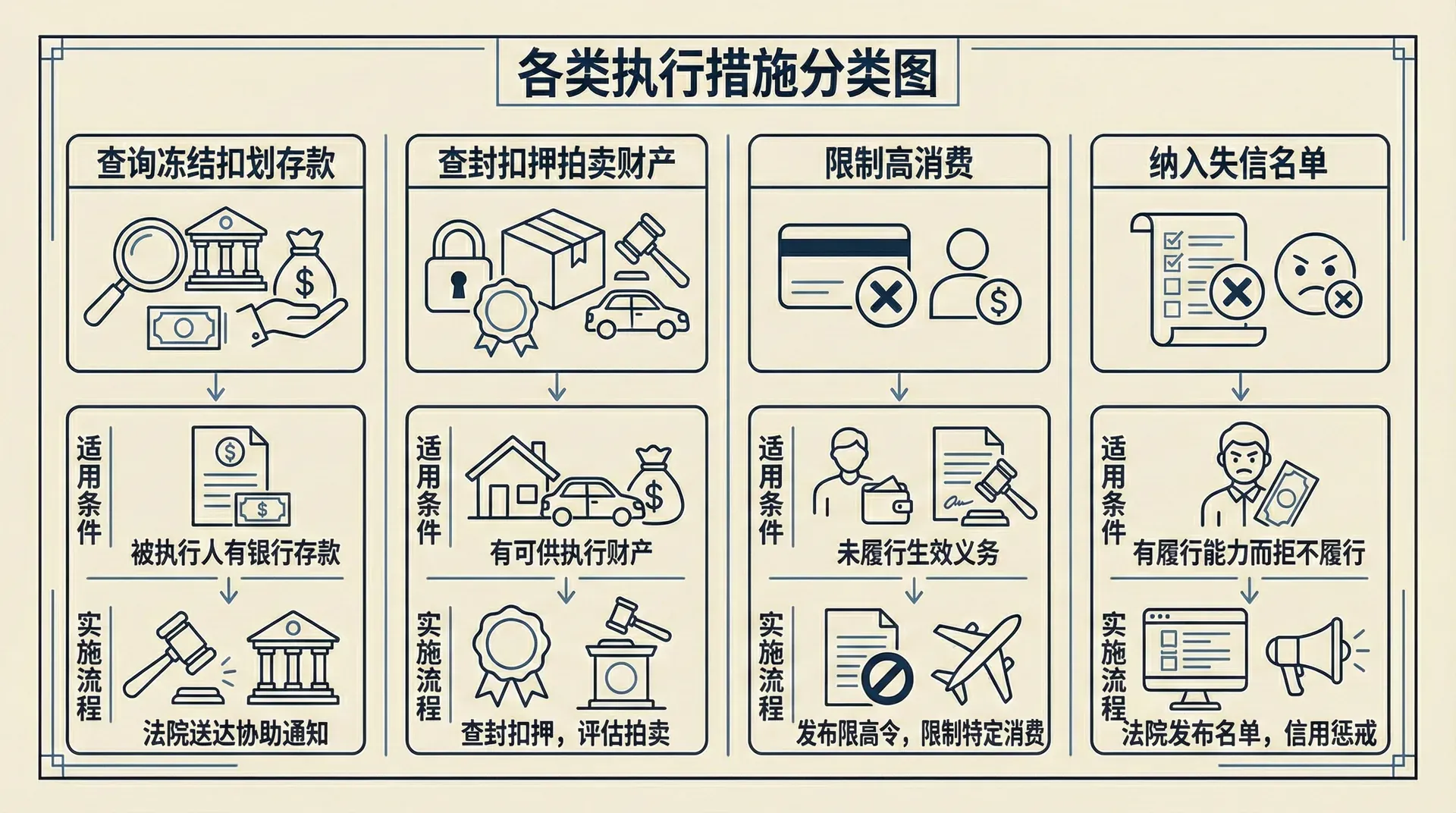 各类执行措施分类图

查询冻结扣划存款

适用条件

被执行人有银行存款

实施流程

法院送达协助通知

查封扣押拍卖财产

适用条件

有可供执行财产

实施流程

查封扣押，评估拍卖

限制高消费

适用条件

未履行生效义务

实施流程

发布限高令，限制特定消费

纳入失信名单

适用条件

有履行能力而拒不履行

实施流程

法院发布名单，信用惩戒