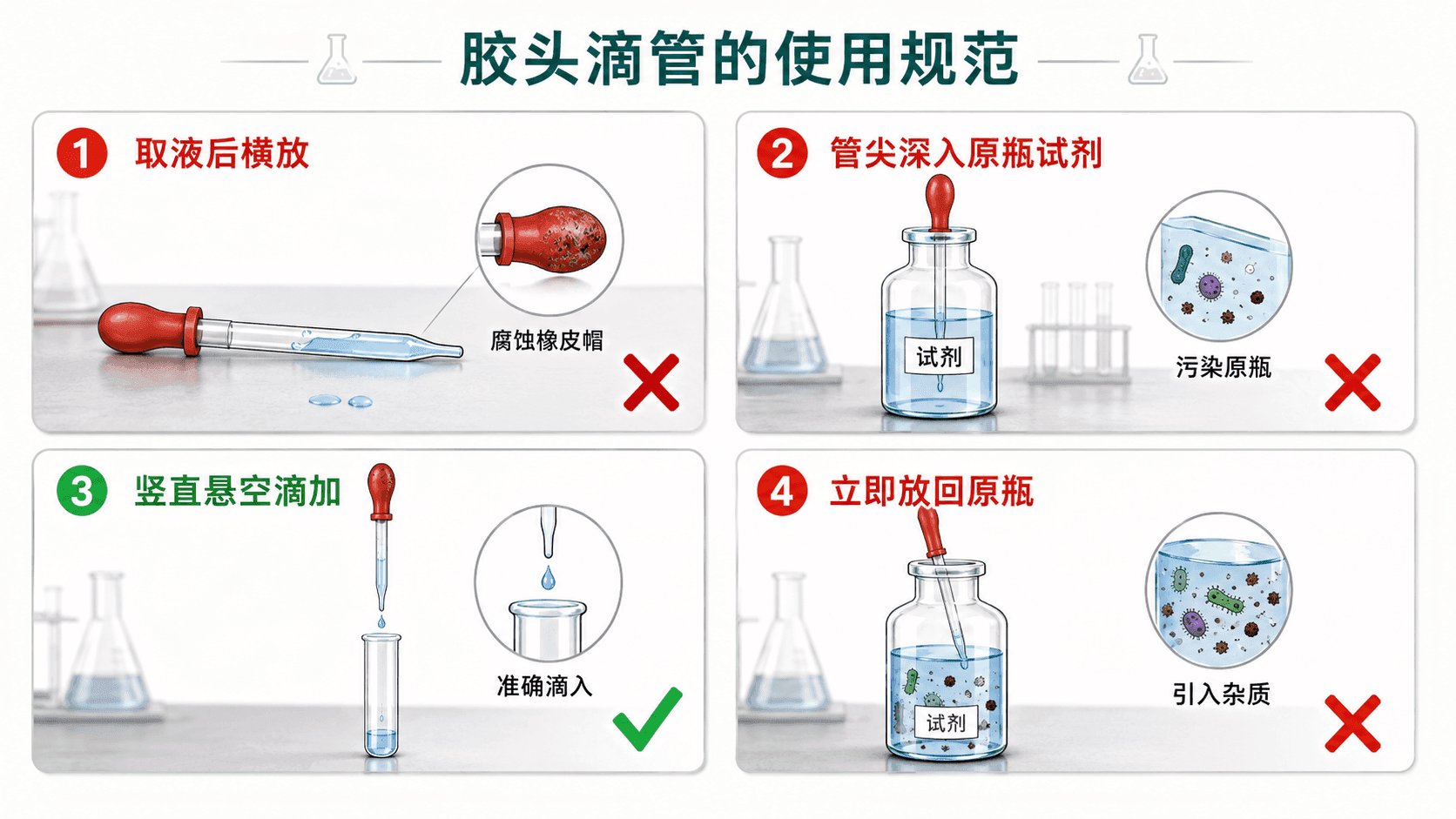 胶头滴管的使用规范

1 取液后横放

腐蚀橡皮帽

2 管尖深入原瓶试剂

试剂

污染原瓶

3 竖直悬空滴加

准确滴入

4 立即放回原瓶

试剂

引入杂质