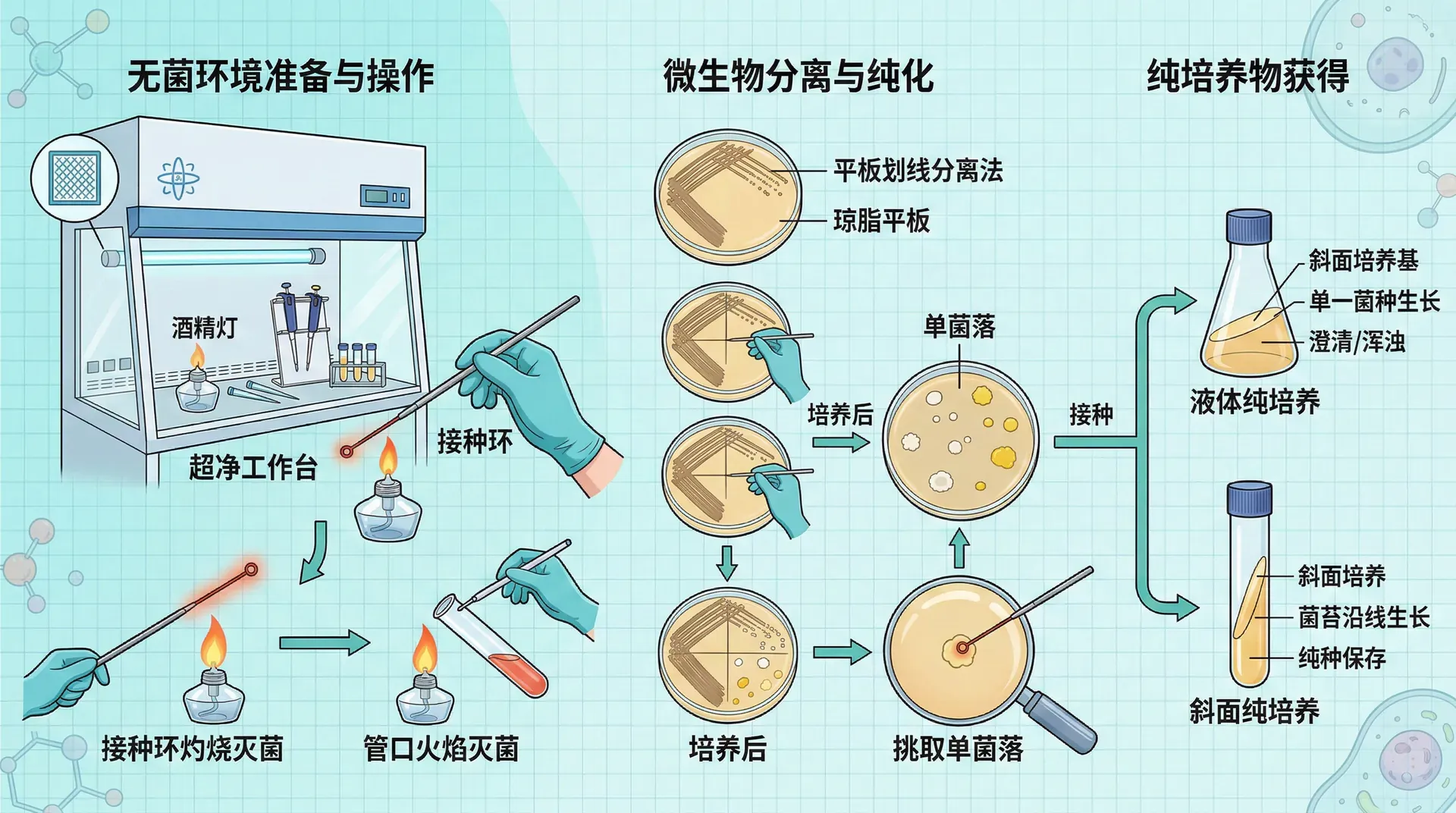 无菌环境准备与操作

酒精灯
超净工作台
接种环
接种环灼烧灭菌
管口火焰灭菌

微生物分离与纯化

平板划线分离法
琼脂平板
培养后
单菌落
培养后
挑取单菌落
接种

纯培养物获得

斜面培养基
单一菌种生长
澄清/浑浊
液体纯培养
斜面培养
菌苔沿线生长
纯种保存
斜面纯培养