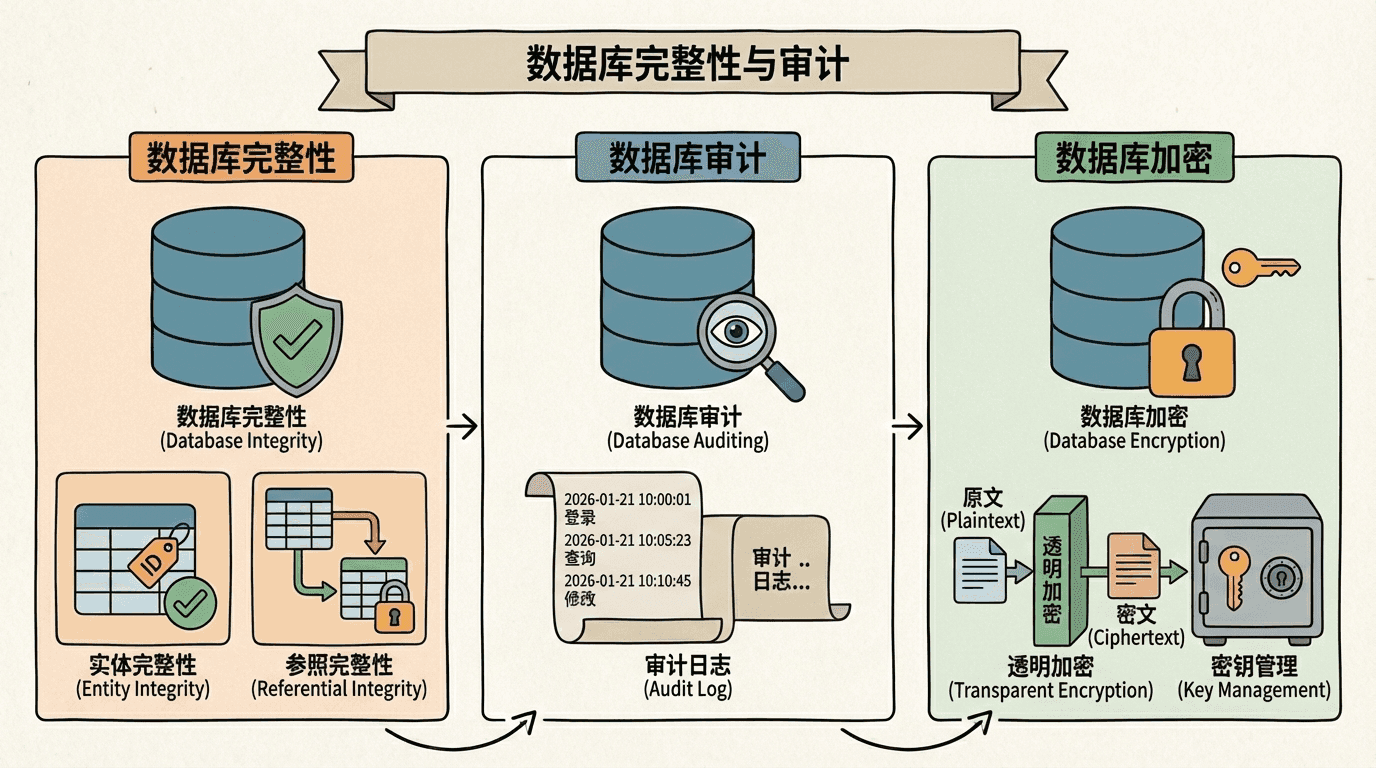 数据库完整性与审计

数据库完整性

数据库完整性
(Database Integrity)

ID

实体完整性
(Entity Integrity)

参照完整性
(Referential Integrity)

数据库审计

数据库审计
(Database Auditing)

2026-01-21 10:00:01
登录
2026-01-21 10:05:23
查询
2026-01-21 10:10:45
修改

审计 ..
日志...

审计日志
(Audit Log)

数据库加密

数据库加密
(Database Encryption)

原文
(Plaintext)

透明加密

密文
(Ciphertext)

透明加密
(Transparent Encryption)

密钥管理
(Key Management)