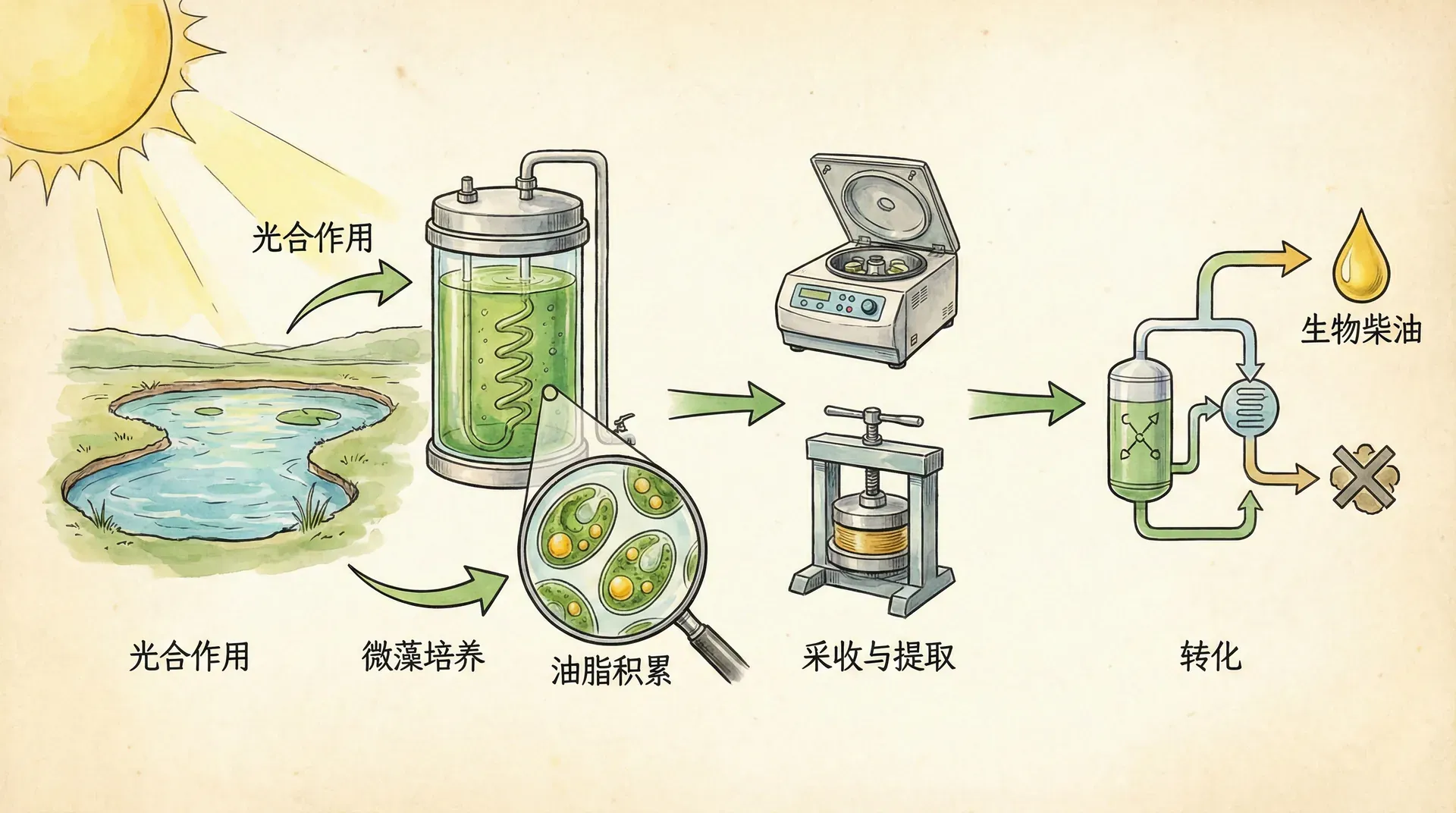 光合作用

生物柴油

光合作用

微藻培养

油脂积累

采收与提取

转化