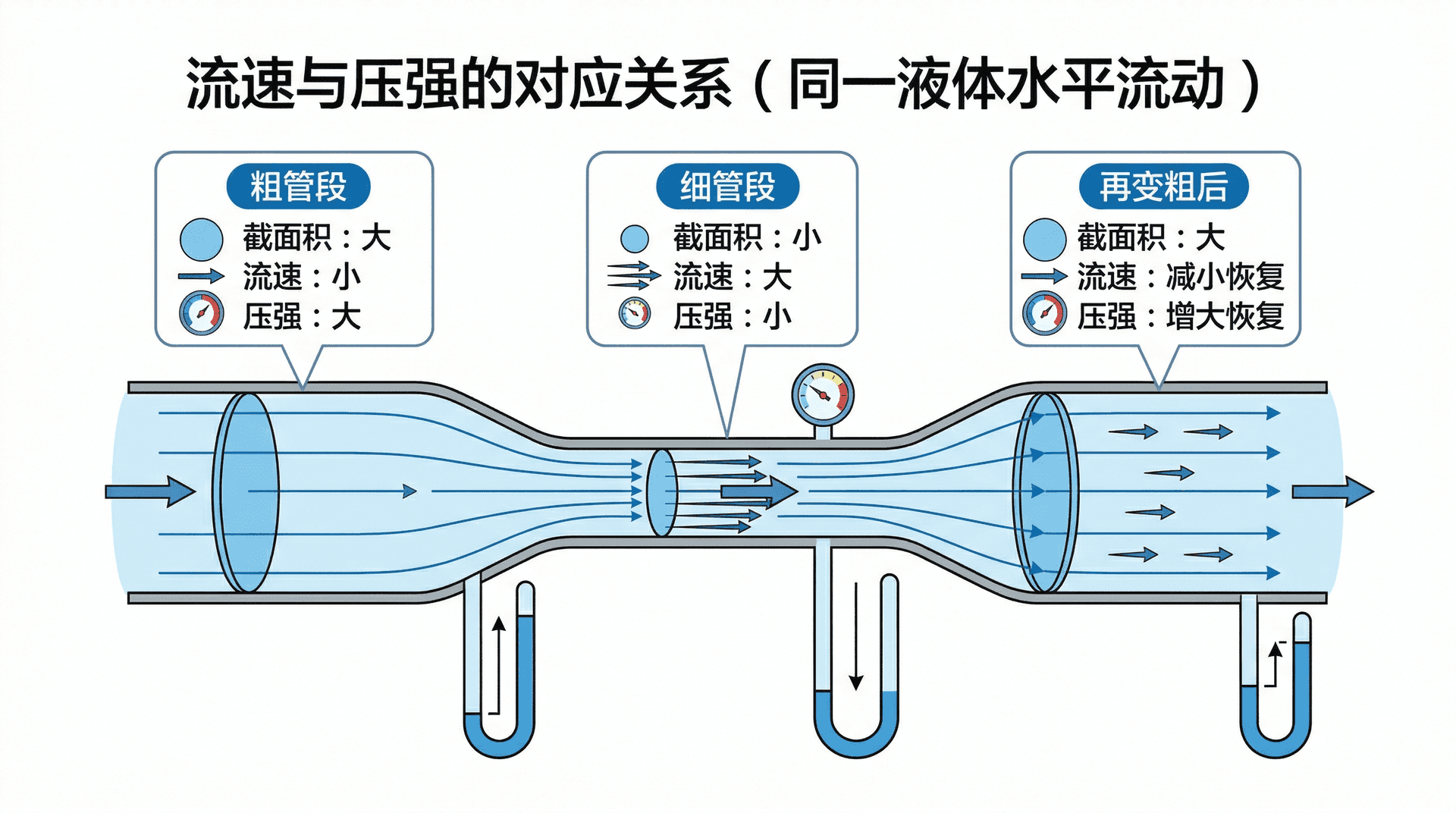 流速与压强的对应关系（同一液体水平流动）

粗管段
截面积：大
流速：小
压强：大

细管段
截面积：小
流速：大
压强：小

再变粗后
截面积：大
流速：减小恢复
压强：增大恢复