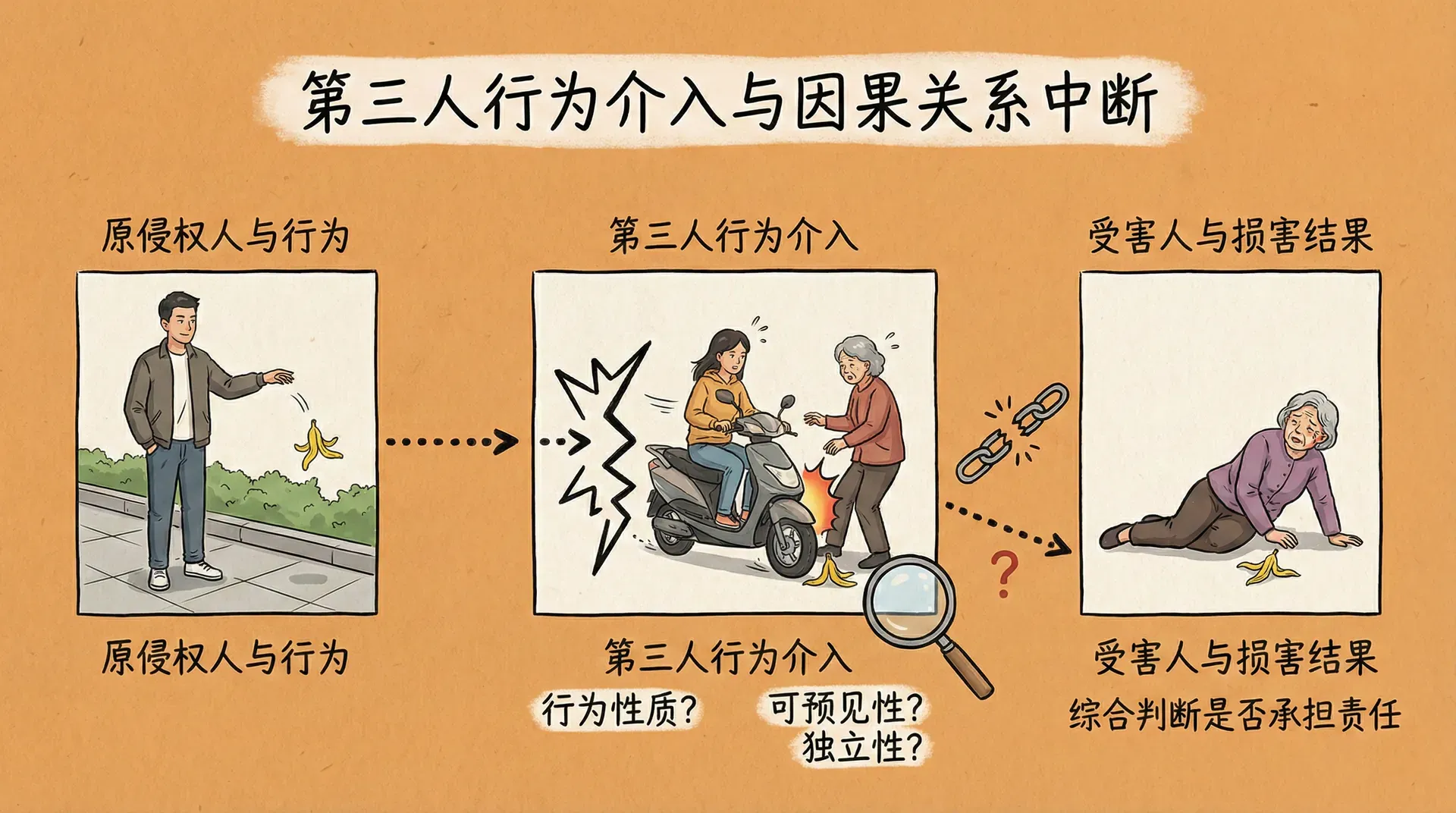 第三人行为介入与因果关系中断

原侵权人与行为

第三人行为介入

受害人与损害结果

?

原侵权人与行为

第三人行为介入

行为性质?

可预见性?

独立性?

受害人与损害结果

综合判断是否承担责任