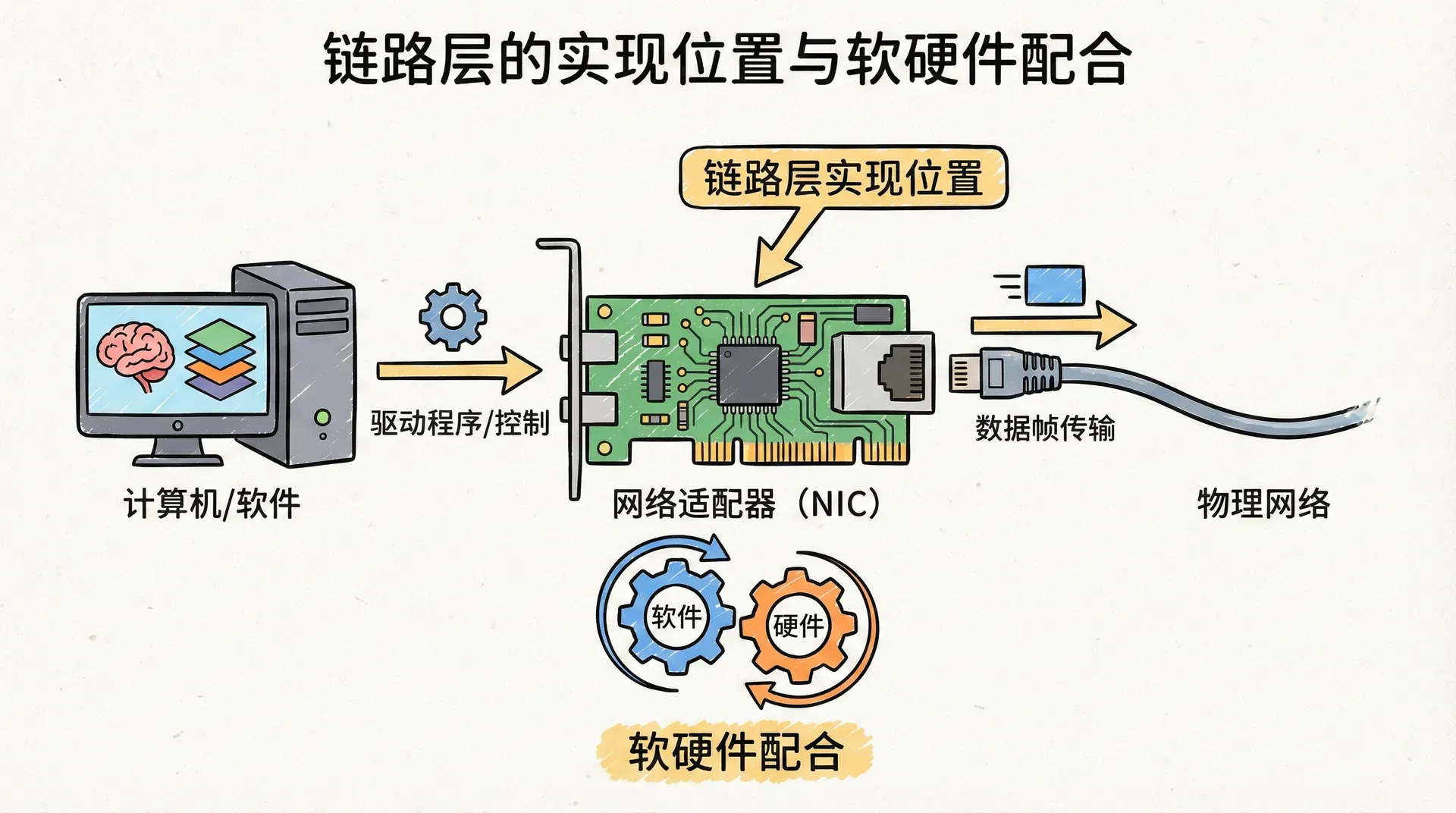 链路层的实现位置与软硬件配合

链路层实现位置

驱动程序/控制

数据帧传输

计算机/软件

网络适配器（NIC）

物理网络

软件

硬件

软硬件配合