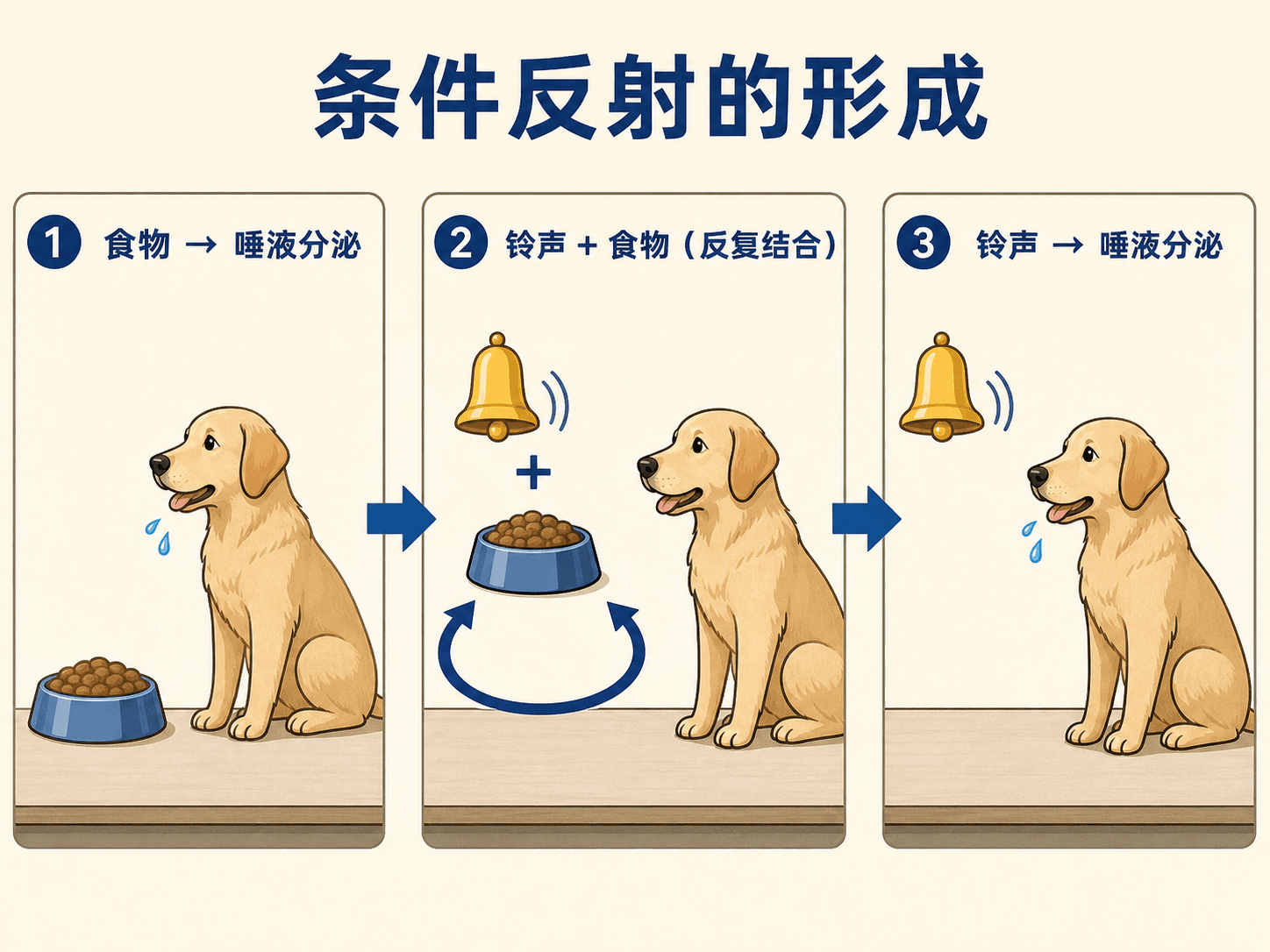 条件反射的形成

1 食物 → 唾液分泌

2 铃声 + 食物（反复结合）

+

3 铃声 → 唾液分泌