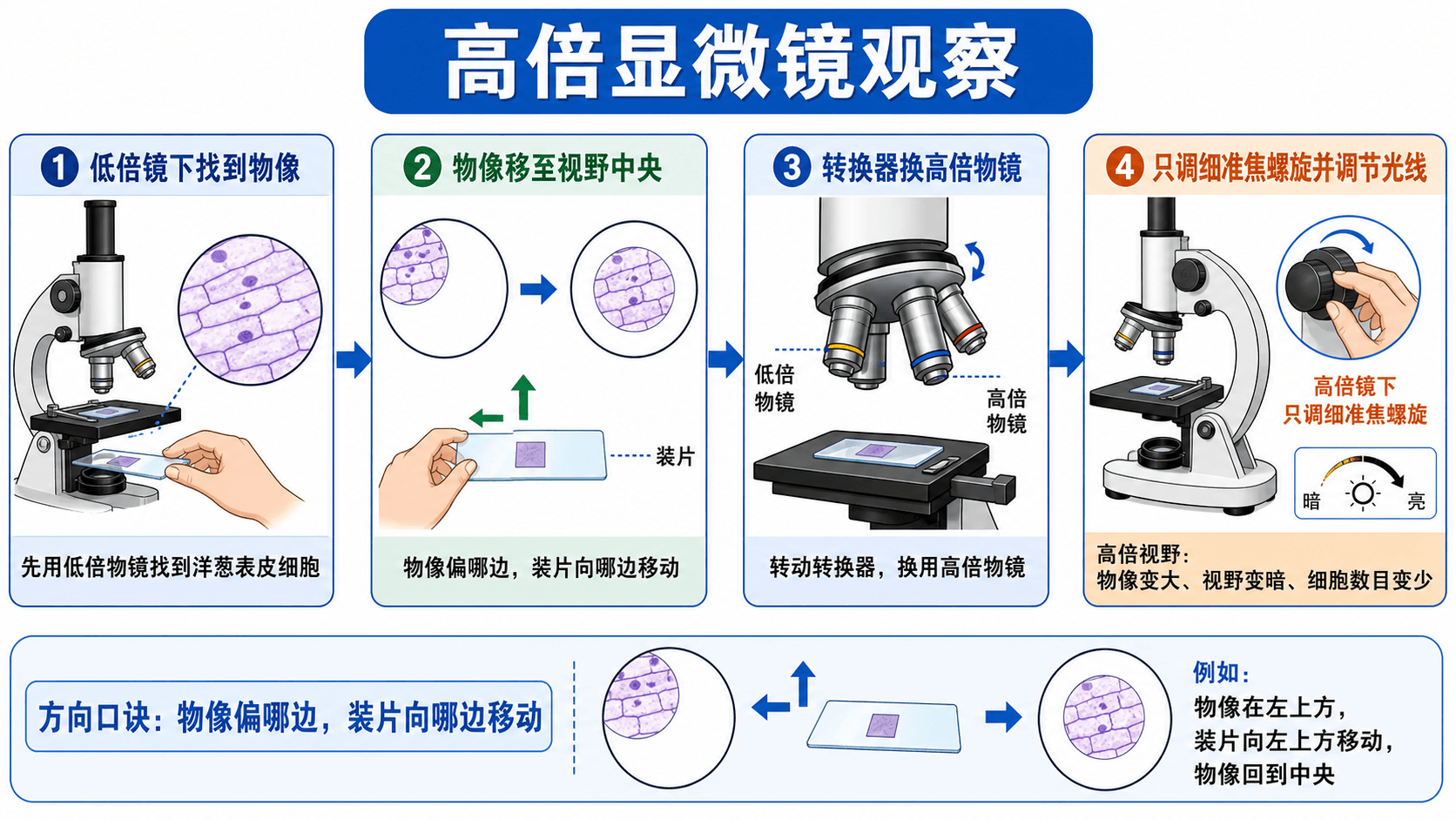 高倍显微镜观察

1 低倍镜下找到物像

先用低倍物镜找到洋葱表皮细胞

2 物像移至视野中央

装片

物像偏哪边，装片向哪边移动

3 转换器换高倍物镜

低倍物镜

高倍物镜

转动转换器，换用高倍物镜

4 只调细准焦螺旋并调节光线

高倍镜下
只调细准焦螺旋

暗 亮

高倍视野：
物像变大、视野变暗、细胞数目变少

方向口诀：物像偏哪边，装片向哪边移动

例如：
物像在左上方，
装片向左上方移动，
物像回到中央