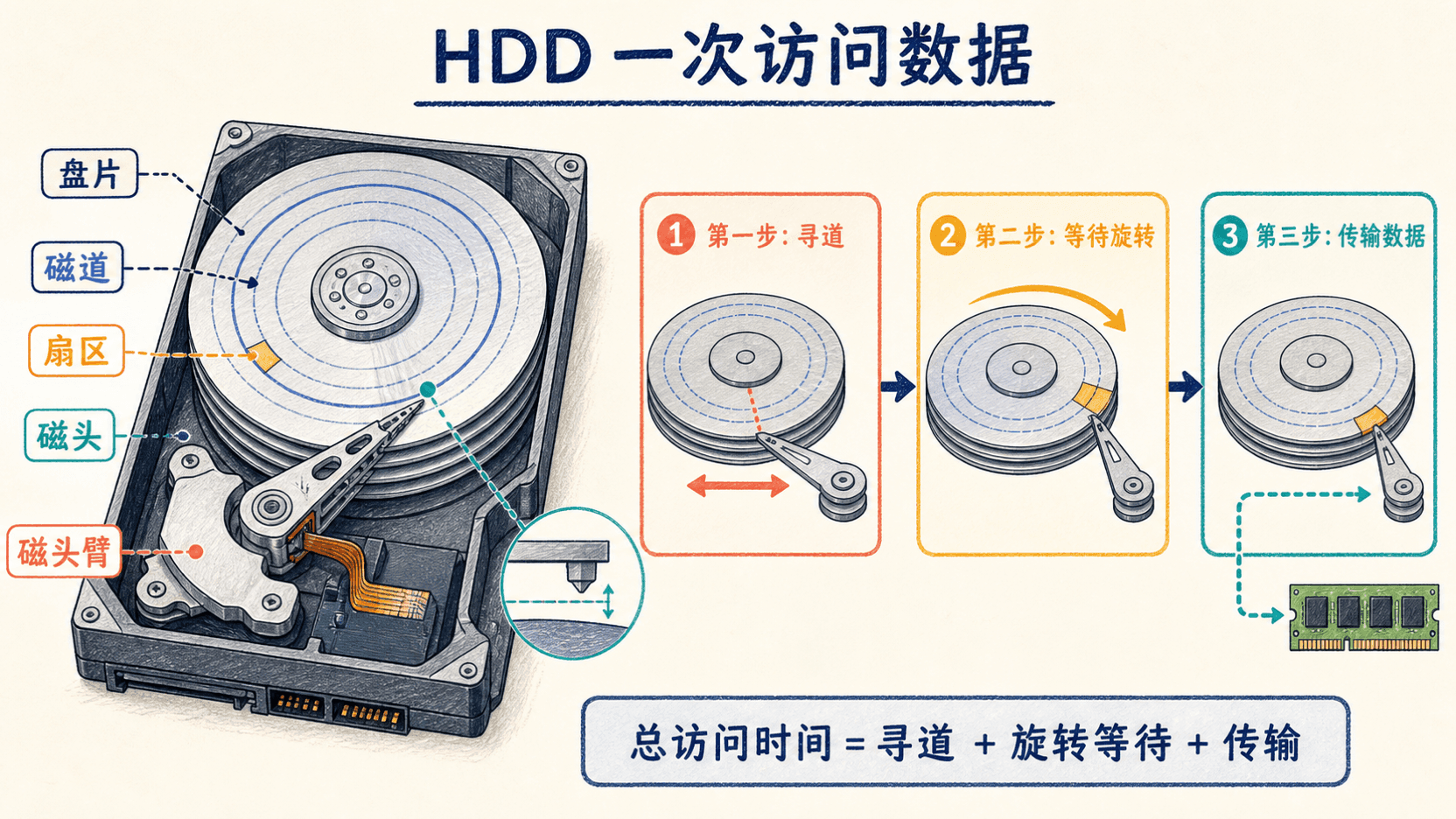 HDD 一次访问数据

盘片

磁道

扇区

磁头

磁头臂

1 第一步：寻道

2 第二步：等待旋转

3 第三步：传输数据

总访问时间 = 寻道 + 旋转等待 + 传输