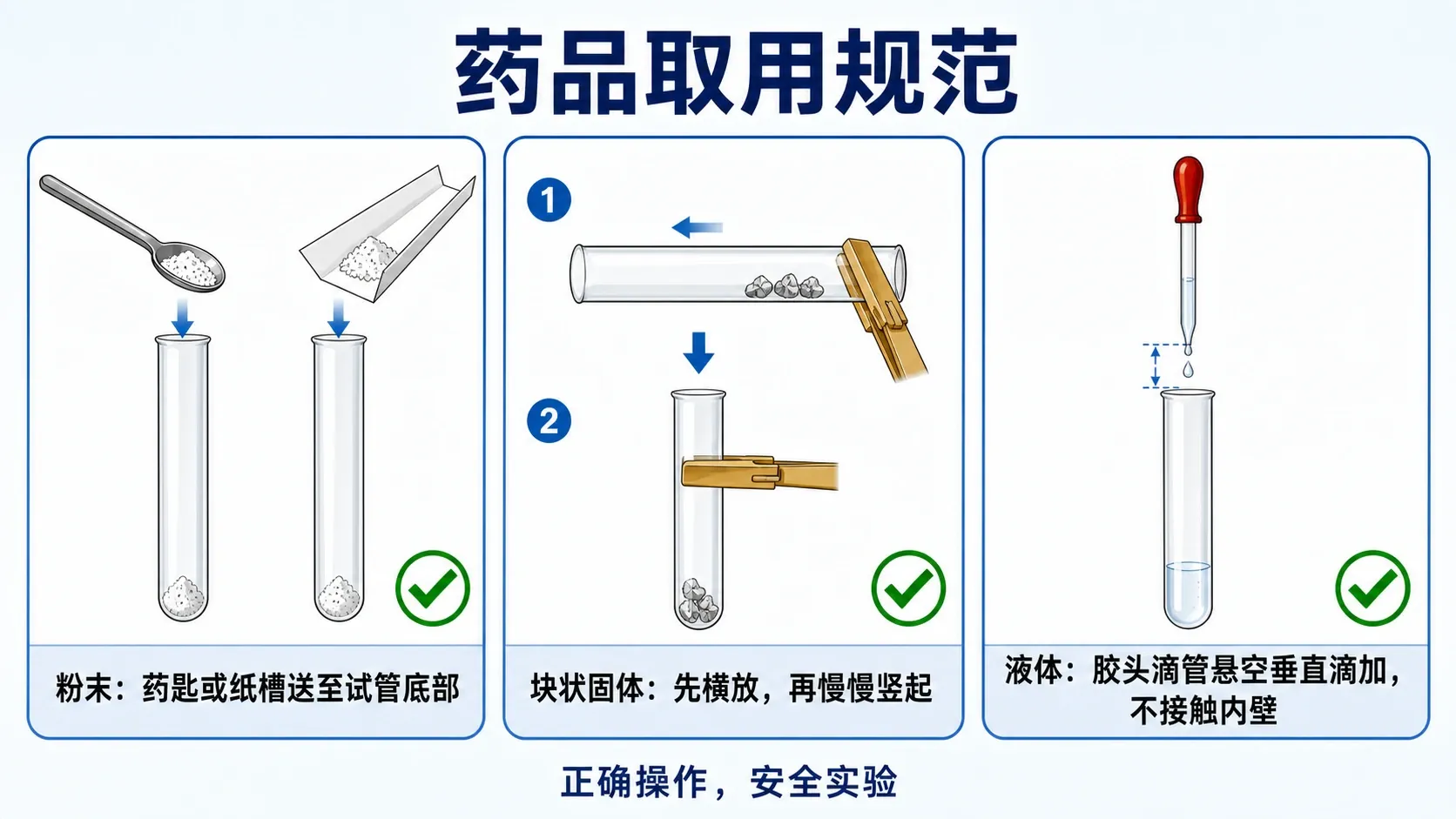 药品取用规范

粉末：药匙或纸槽送至试管底部

1

2

块状固体：先横放，再慢慢竖起

液体：胶头滴管悬空垂直滴加，不接触内壁

正确操作，安全实验